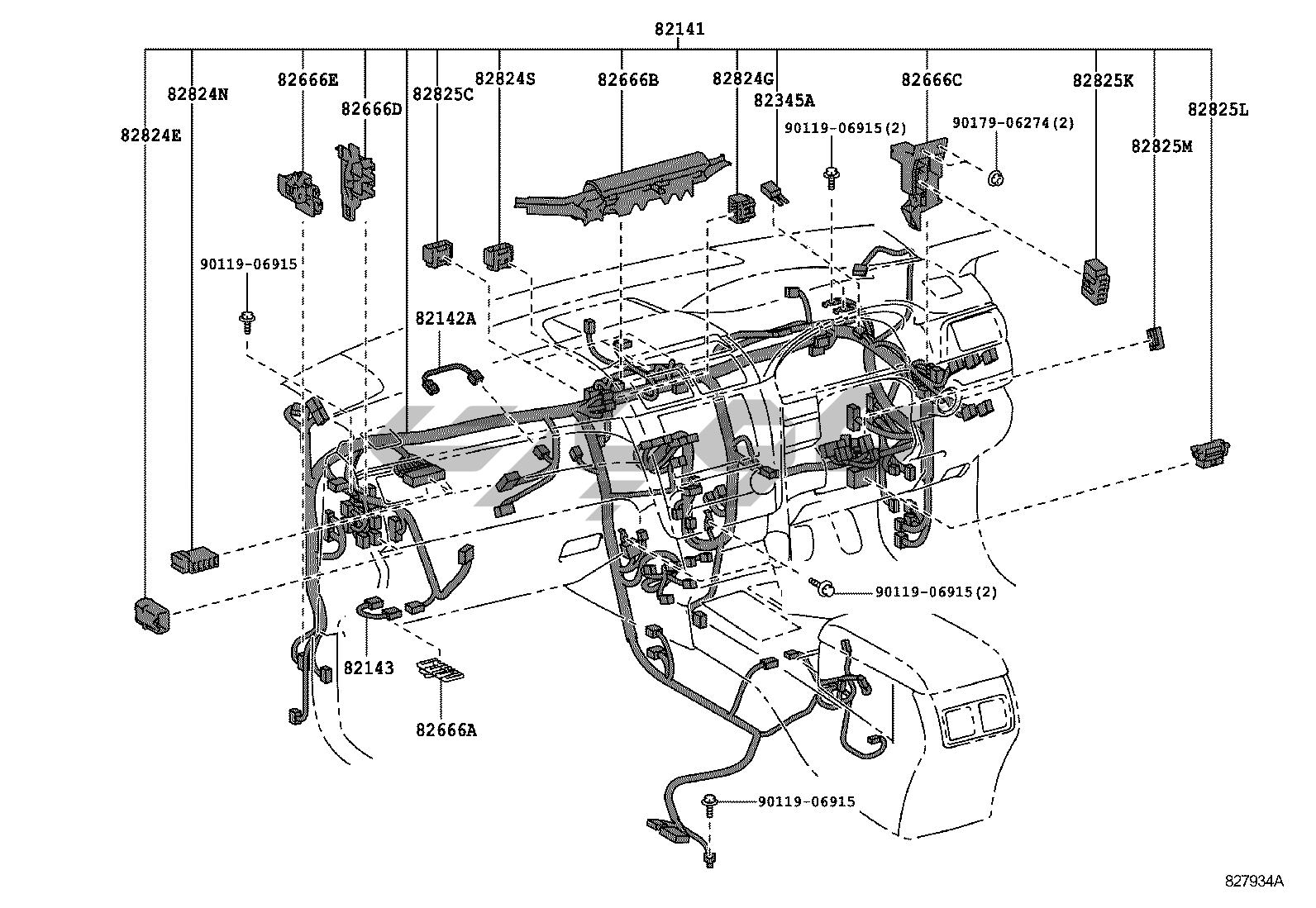 82141

82824N
82666E
82666D
82825C
82824S
82666B
82824G
82345A
82666C
82825K
82825L
82824E
82825M
90119-06915(2)
90179-06274(2)
90119-06915
82142A
90119-06915(2)
82143
82666A
90119-06915
827934A