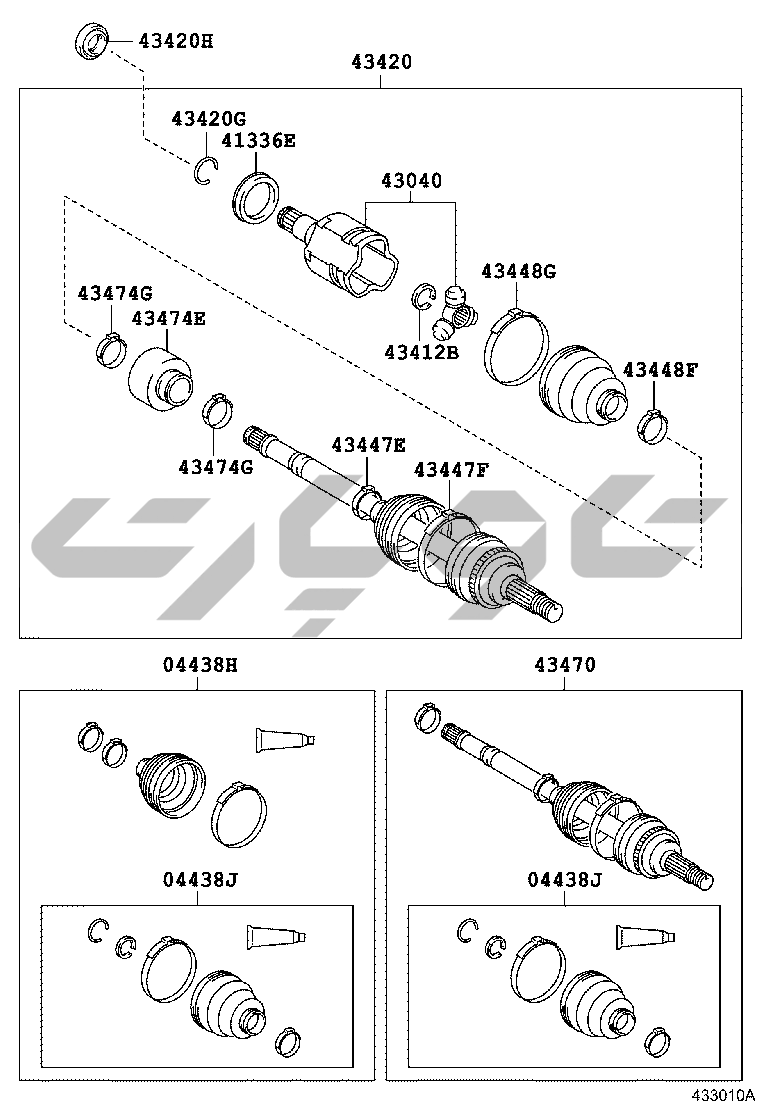 43420H

43420

43420G
41336E

43040

43448G

43474G
43474E

43412B

43448F

43474G

43447E

43447F

04438H

43470

04438J

04438J

433010A