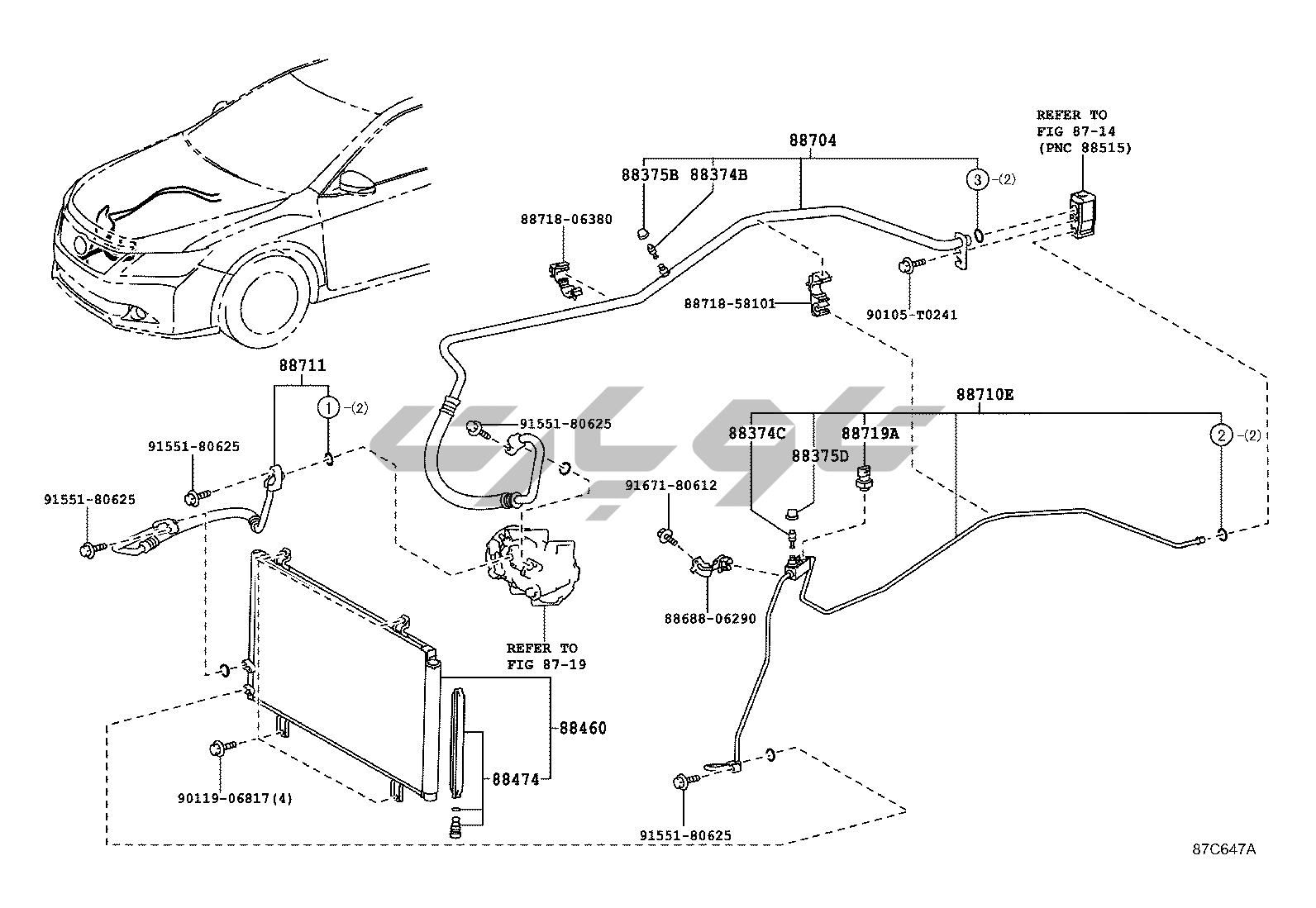 REFER TO
FIG 87-14
(PNC 88515)

88704
88375B 88374B
3 -(2)
88718-06380
88718-58101
90105-T0241

88711
1 -(2)
91551-80625
91551-80625
91551-80625

88710E
88374C
88719A
88375D
2 -(2)
91671-80612
88688-06290

REFER TO
FIG 87-19

88460
88474
90119-06817(4)
91551-80625

87C647A