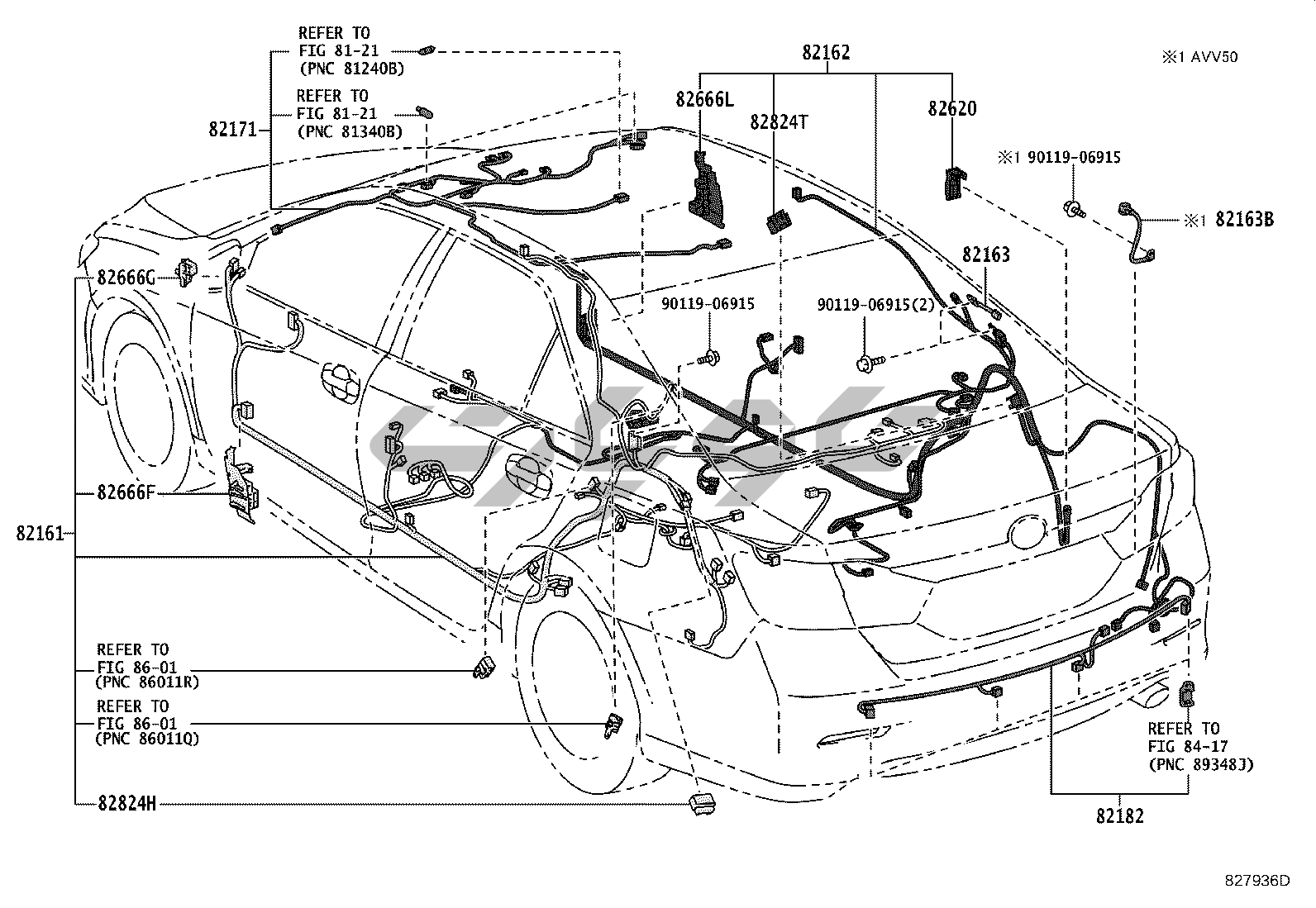 REFER TO
FIG 81-21
(PNC 81240B)

REFER TO
FIG 81-21
(PNC 81340B)

82171

82162

※1 AVV50

82666L

82824T

82620

※1 90119-06915

※1 82163B

82163

82666G

90119-06915

90119-06915(2)

82666F

82161

REFER TO
FIG 86-01
(PNC 86011R)

REFER TO
FIG 86-01
(PNC 86011Q)

82824H

REFER TO
FIG 84-17
(PNC 89348J)

82182

827936D