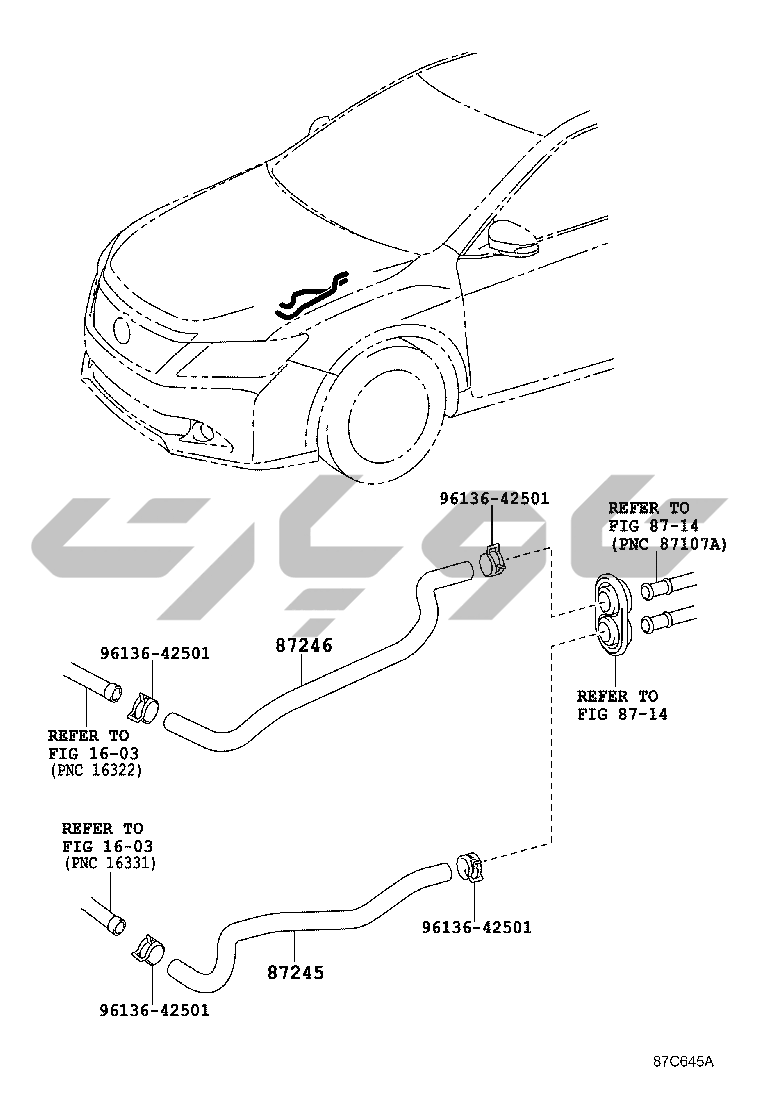 96136-42501

REFER TO
FIG 87-14
(PNC 87107A)

96136-42501

87246

REFER TO
FIG 87-14

REFER TO
FIG 16-03
(PNC 16322)

REFER TO
FIG 16-03
(PNC 16331)

96136-42501

87245

96136-42501

87C645A