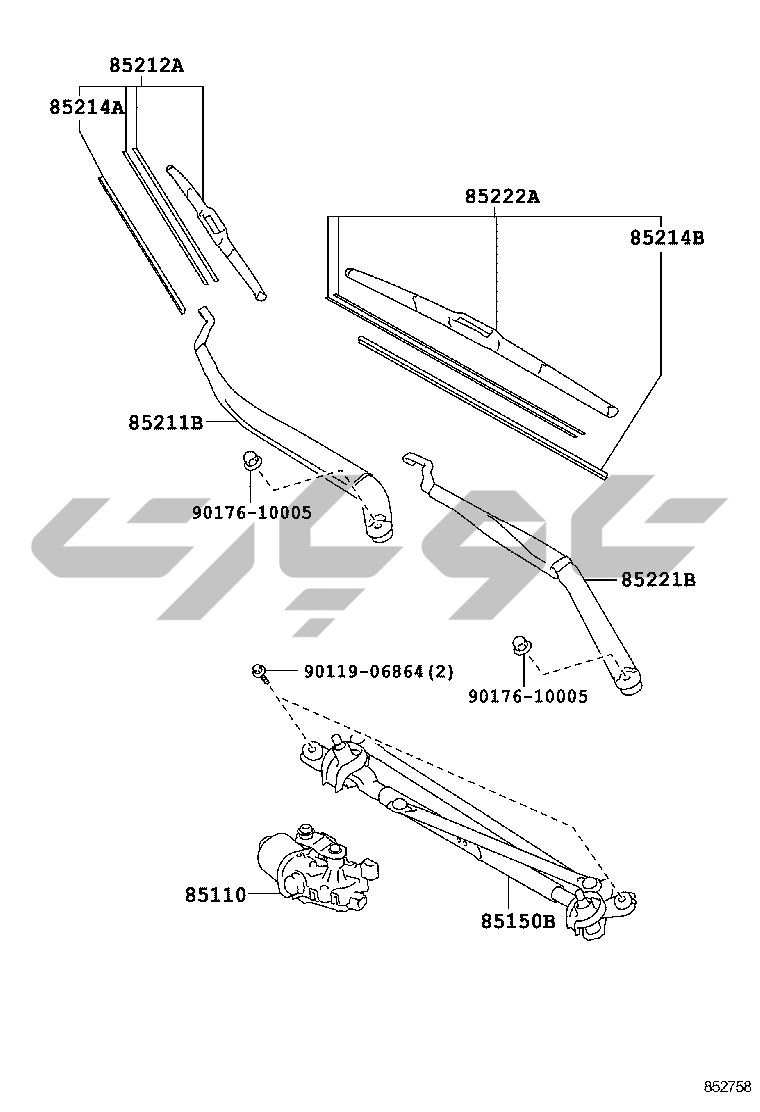 85212A
85214A
85222A
85214B
85211B
90176-10005
85221B
90119-06864(2)
90176-10005
85110
85150B
852758