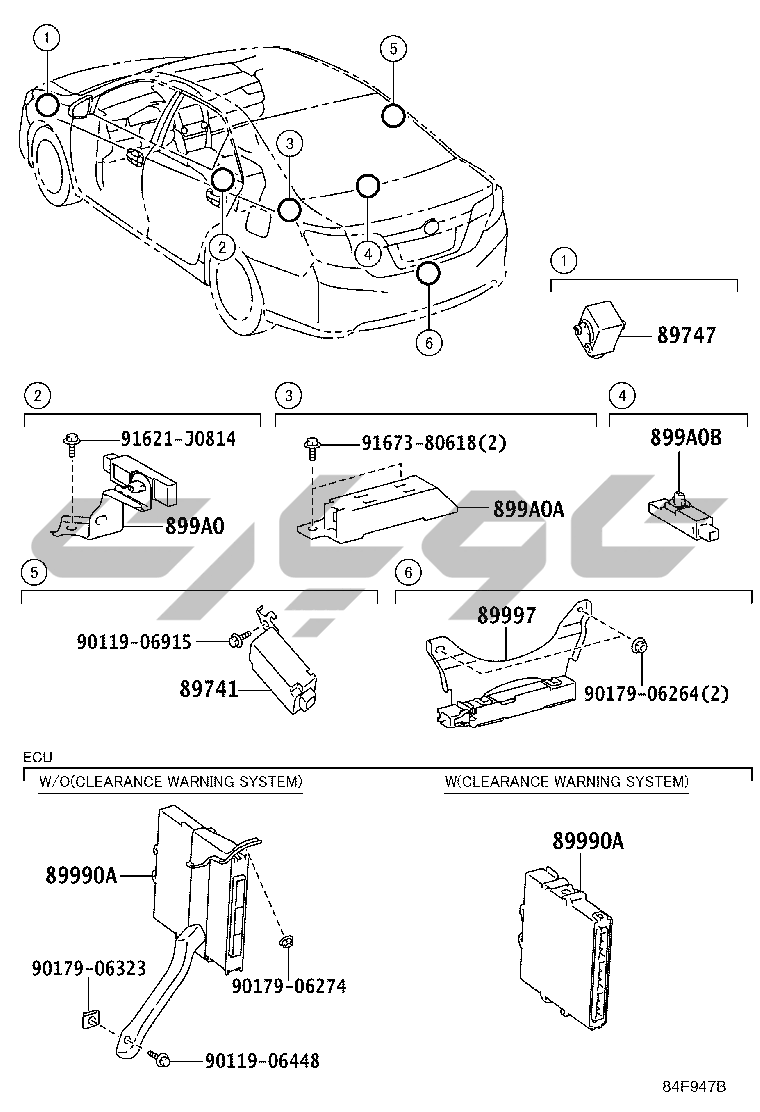 1
5
3
2
4
6

1
89747

2
91621-J0814
899A0

3
91673-80618(2)
899A0A

4
899A0B

5
90119-06915
89741

6
89997
90179-06264(2)

ECU
W/O(CLEARANCE WARNING SYSTEM)
89990A
90179-06323
90179-06274
90119-06448

W(CLEARANCE WARNING SYSTEM)
89990A

84F947B