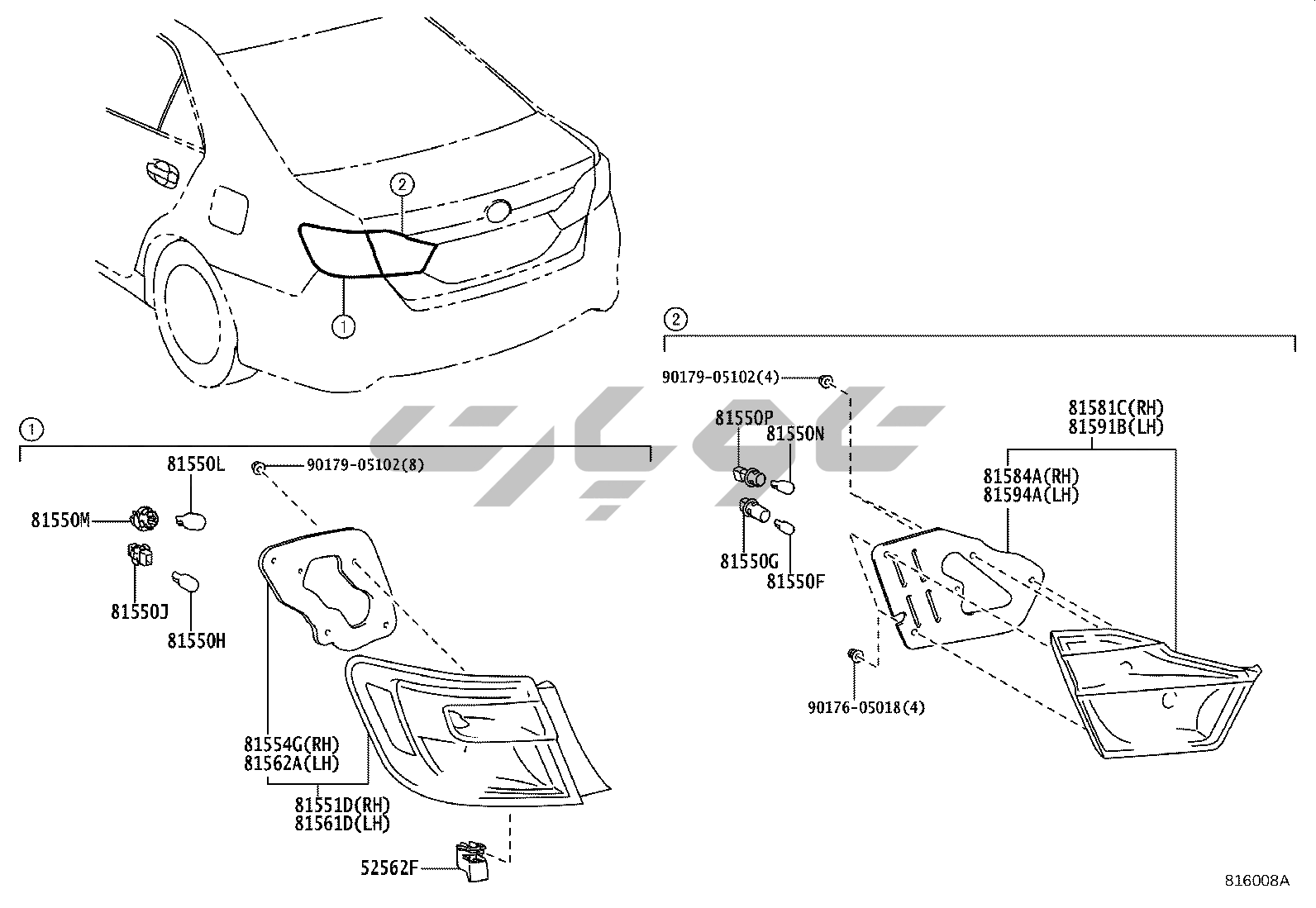 ②
①
②
90179-05102(4)
81550P
81550N
81581C(RH)
81591B(LH)
81584A(RH)
81594A(LH)
81550G
81550F
90176-05018(4)
①
81550L
90179-05102(8)
81550M
81550J
81550H
81554G(RH)
81562A(LH)
81551D(RH)
81561D(LH)
52562F
816008A