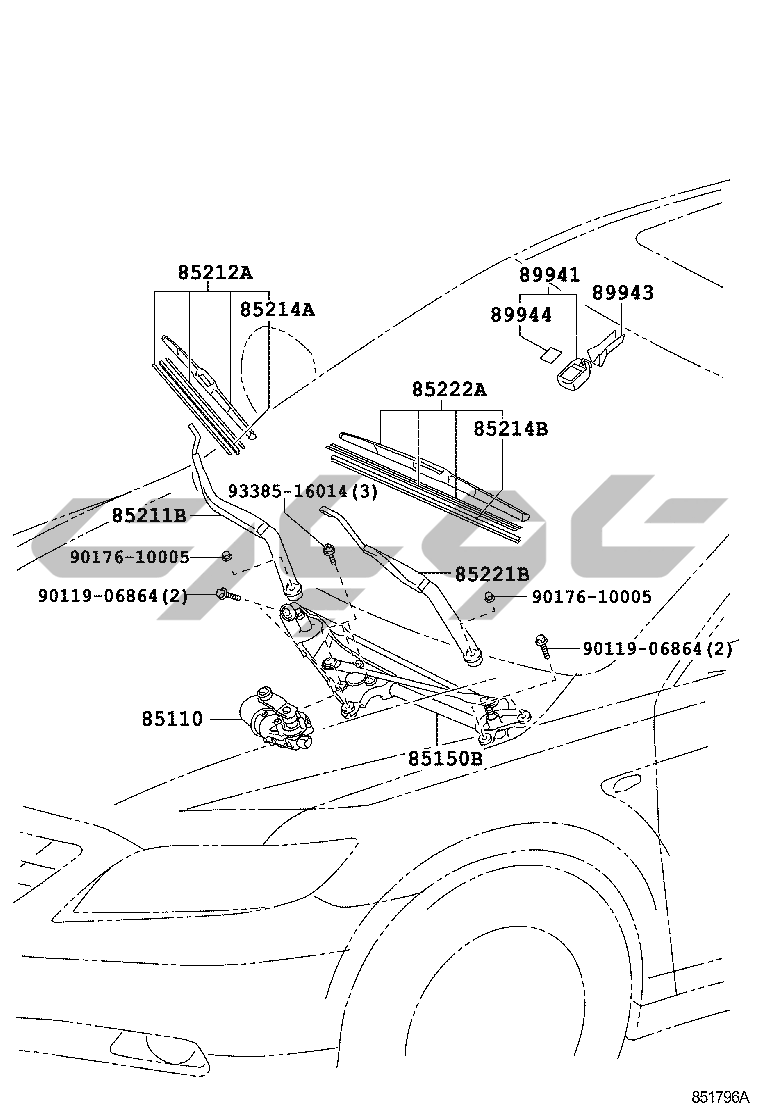 85212A
85214A
89941
89943
89944
85222A
85214B
93385-16014(3)
85211B
90176-10005
85221B
90119-06864(2)
90176-10005
90119-06864(2)
85110
85150B
851796A