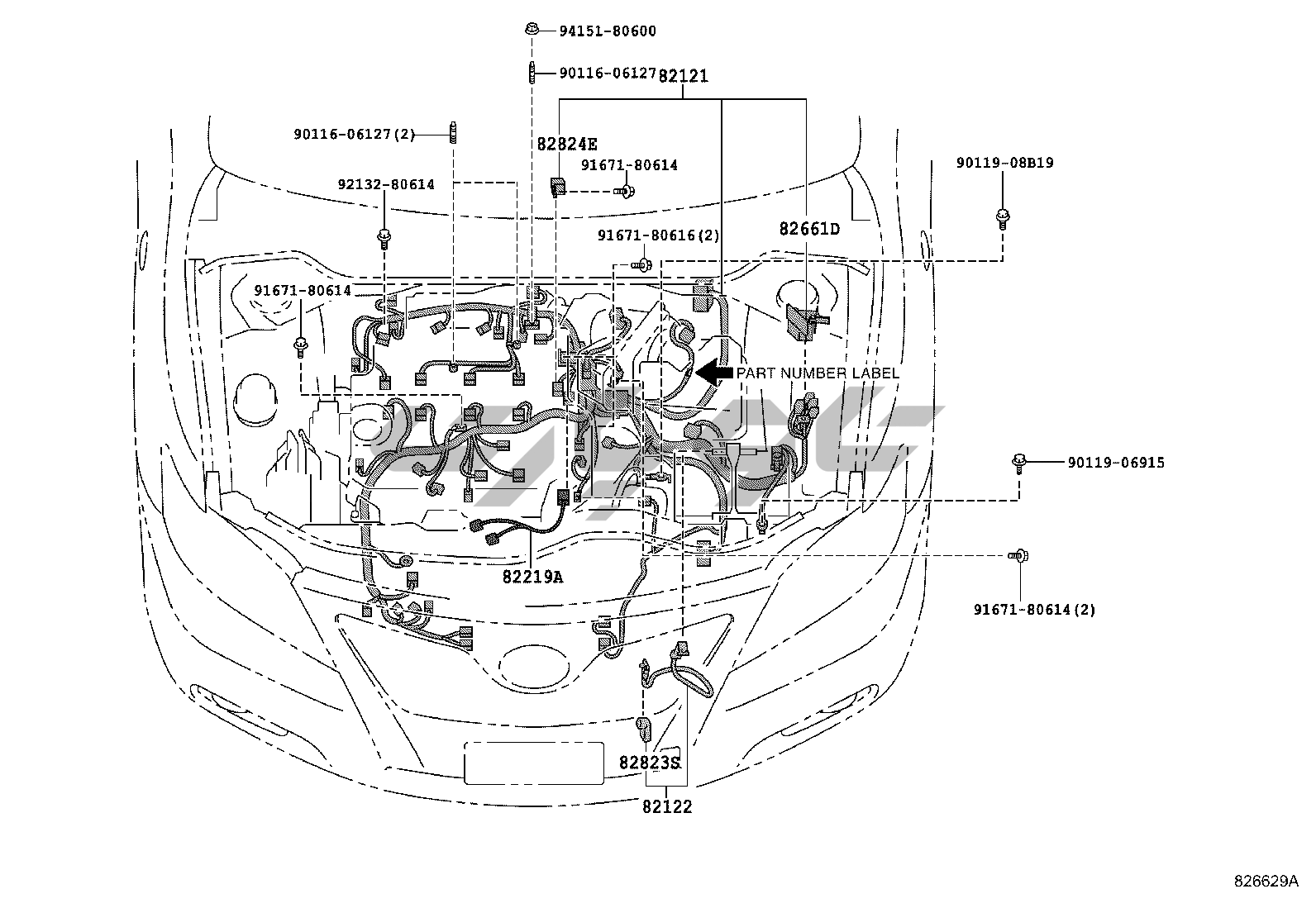 94151-80600

90116-06127

82121

90116-06127(2)

82824E

91671-80614

90119-08B19

92132-80614

82661D

91671-80616(2)

91671-80614

PART NUMBER LABEL

90119-06915

82219A

91671-80614(2)

82823S

82122

826629A