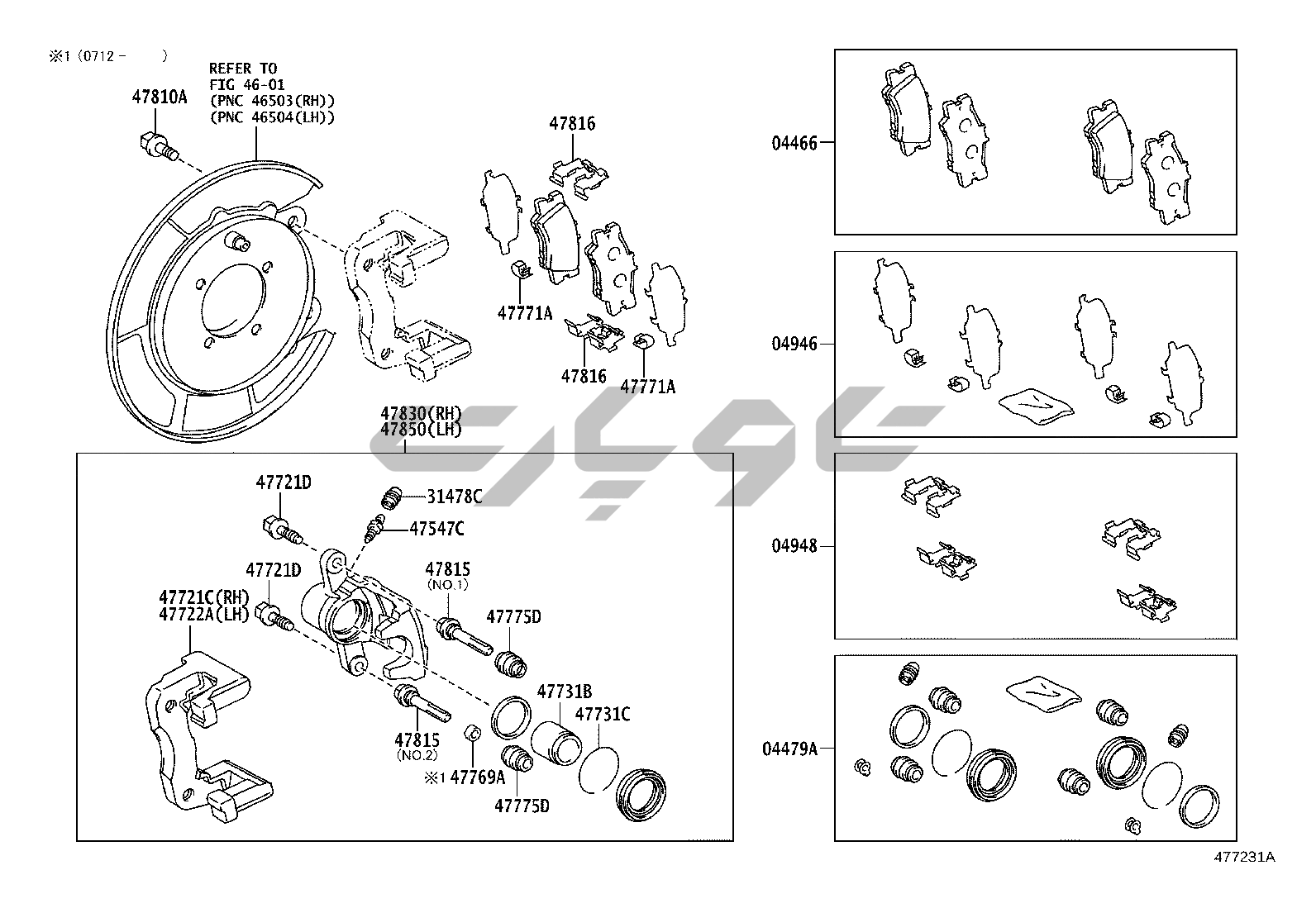 ※1 (0712 - )

REFER TO FIG 46-01 (PNC 46503(RH)) (PNC 46504(LH))

47810A

47816

47771A

47816

47771A

47830(RH)
47850(LH)

47721D

31478C

47547C

47721D

47815
(NO.1)

47721C(RH)
47722A(LH)

47775D

47731B

47731C

47815
(NO.2)

※1 47769A

47775D

04466

04946

04948

04479A

477231A