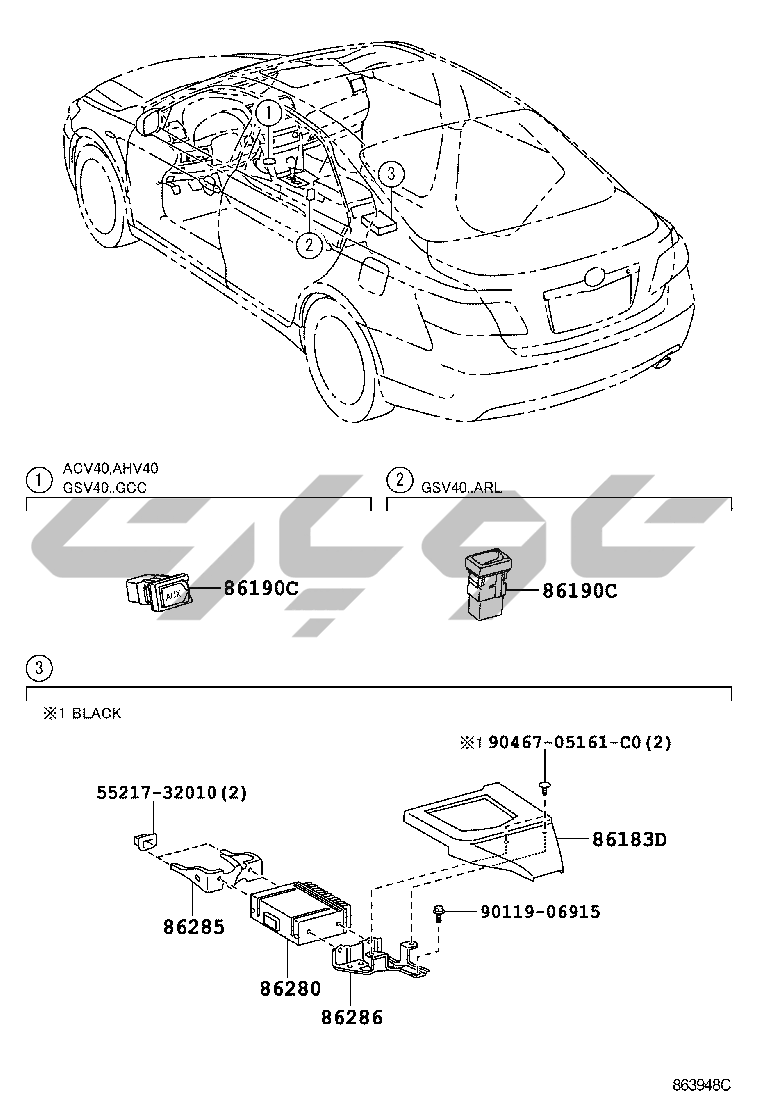 1
2
3

1 ACV40,AHV40
GSV40..GCC

2 GSV40..ARL

AUX

86190C

86190C

3

※1 BLACK

※1 90467-05161-C0(2)

55217-32010(2)

86183D

90119-06915

86285

86280

86286

863948C