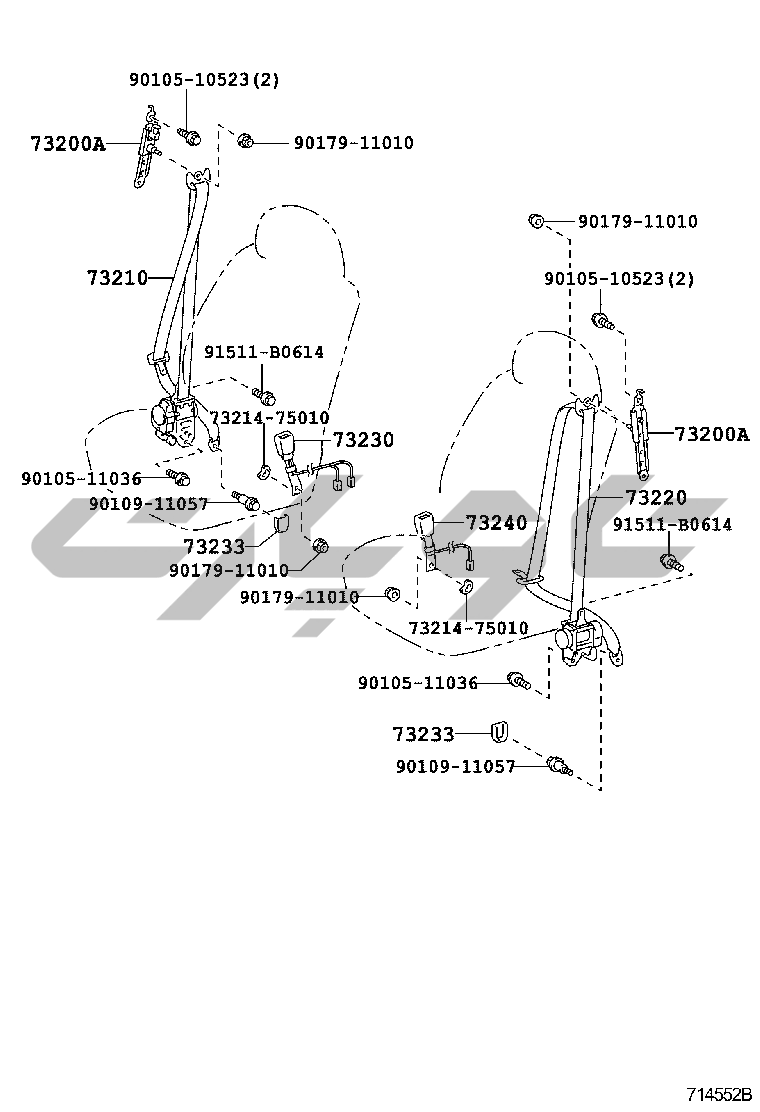 90105-10523(2)
73200A
90179-11010
73210
91511-B0614
73214-75010
73230
90105-11036
90109-11057
73233
90179-11010
90179-11010
90105-10523(2)
73200A
73220
91511-B0614
73240
90179-11010
73214-75010
90105-11036
73233
90109-11057
714552B