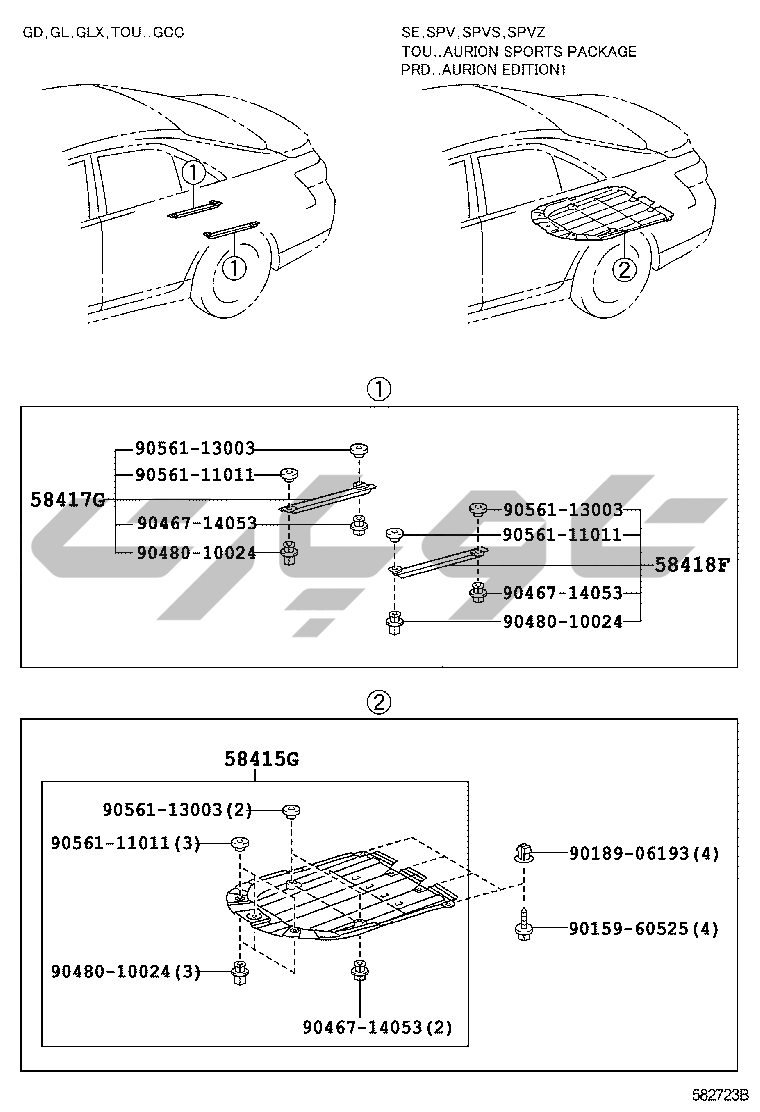 GD, GL, GLX, TOU..GCC

SE, SPV, SPVS, SPVZ
TOU..AURION SPORTS PACKAGE
PRD..AURION EDITION1

①

①

②

①

90561-13003
90561-11011
58417G
90467-14053
90480-10024
90561-13003
90561-11011
58418F
90467-14053
90480-10024

②

58415G
90561-13003(2)
90561-11011(3)
90480-10024(3)
90467-14053(2)
90189-06193(4)
90159-60525(4)

582723B