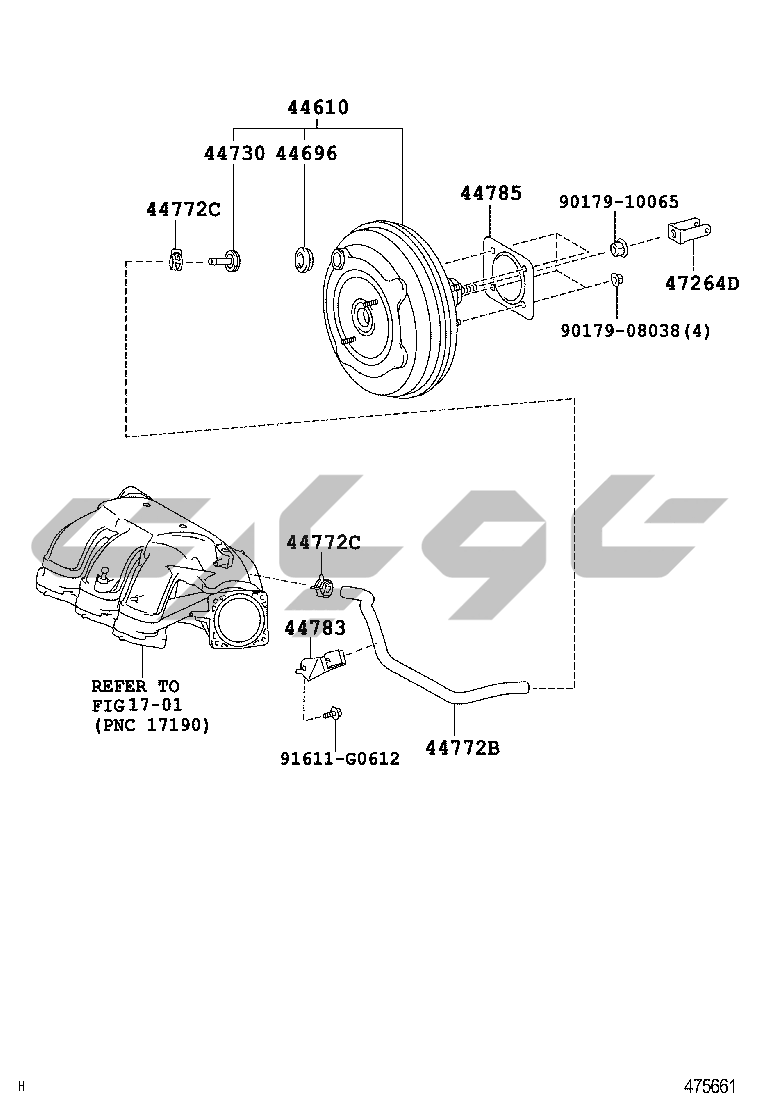 44610
44730 44696
44772C
44785
90179-10065
47264D
90179-08038(4)
44772C
44783
REFER TO
FIG17-01
(PNC 17190)
91611-G0612
44772B
H
475661