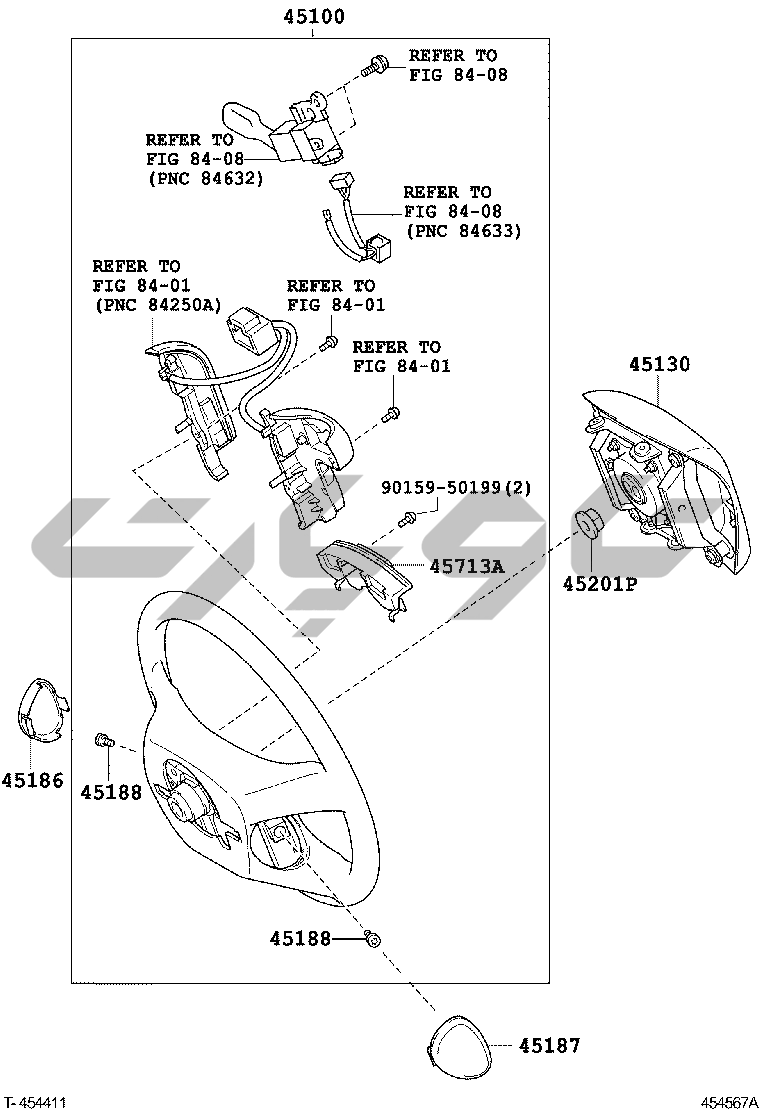 45100

REFER TO FIG 84-08

REFER TO FIG 84-08 (PNC 84632)

REFER TO FIG 84-08 (PNC 84633)

REFER TO FIG 84-01 (PNC 84250A)

REFER TO FIG 84-01

REFER TO FIG 84-01

45130

90159-50199(2)

45713A

45201P

45186

45188

45188

45187

T-454411

454567A