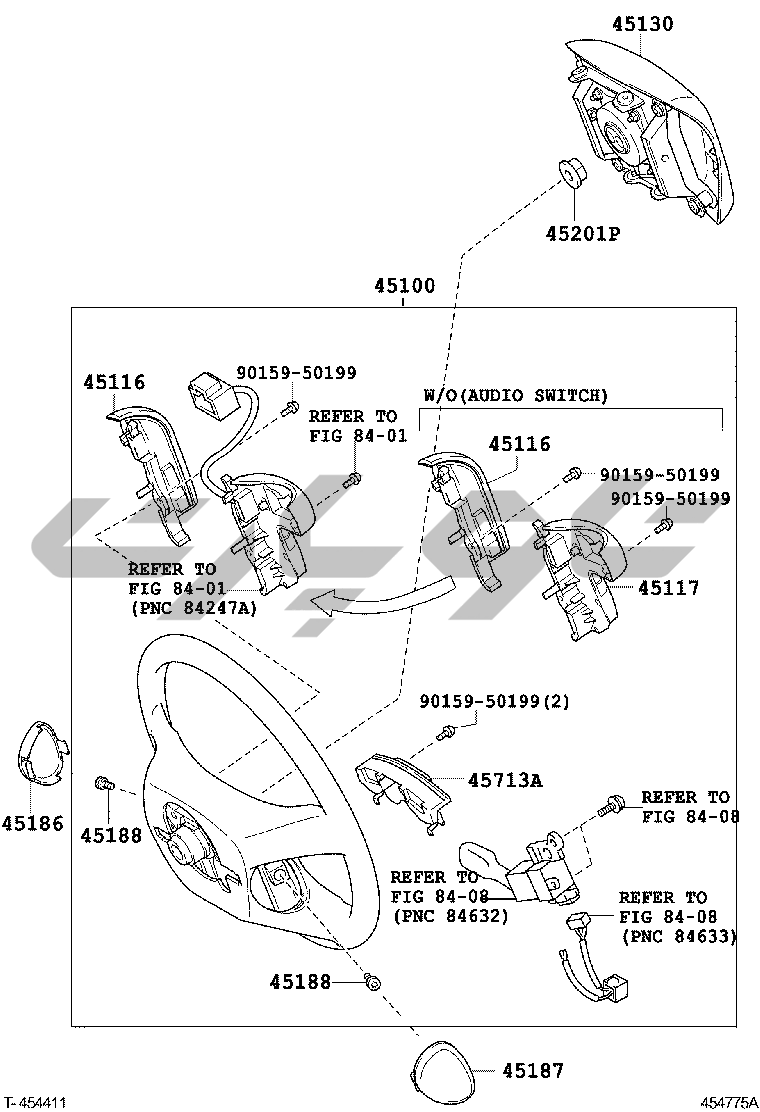 45130

45201P

45100

45116

90159-50199

REFER TO
FIG 84-01

W/O(AUDIO SWITCH)

45116

90159-50199

90159-50199

45117

REFER TO
FIG 84-01
(PNC 84247A)

90159-50199(2)

45713A

45186

45188

REFER TO
FIG 84-08

REFER TO
FIG 84-08
(PNC 84632)

REFER TO
FIG 84-08
(PNC 84633)

45188

45187

T-454411

454775A