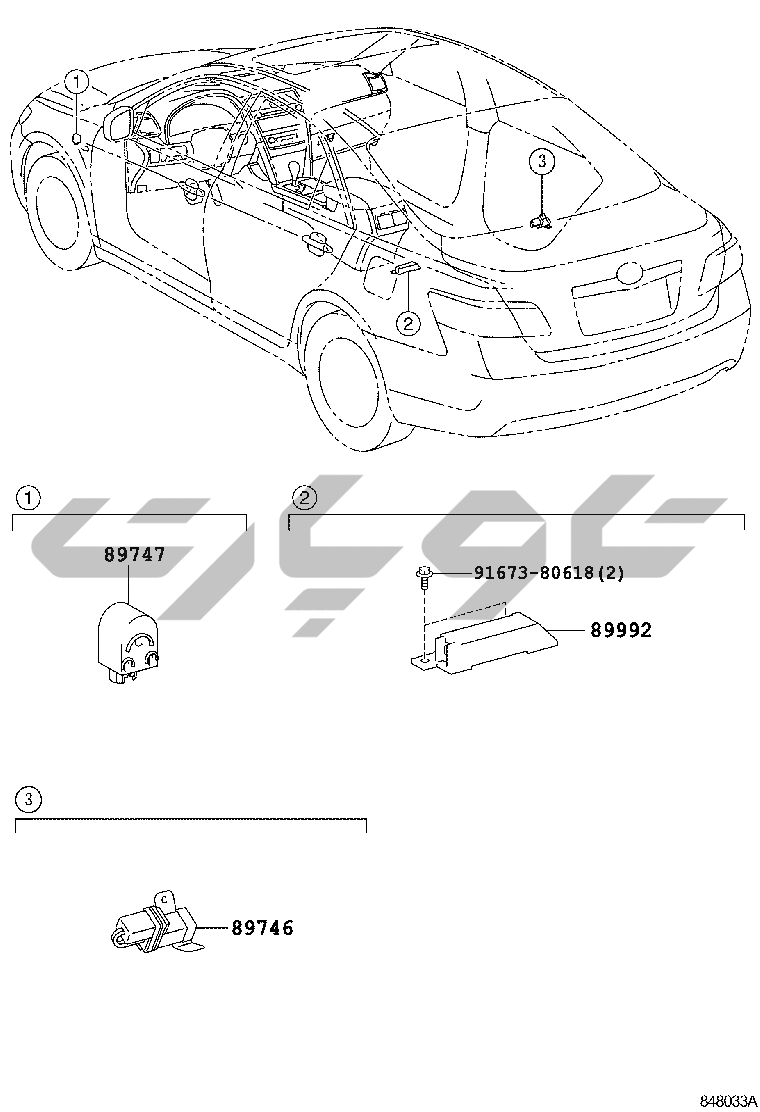 1
3
2
1
2
89747
91673-80618(2)
89992
3
89746
848033A