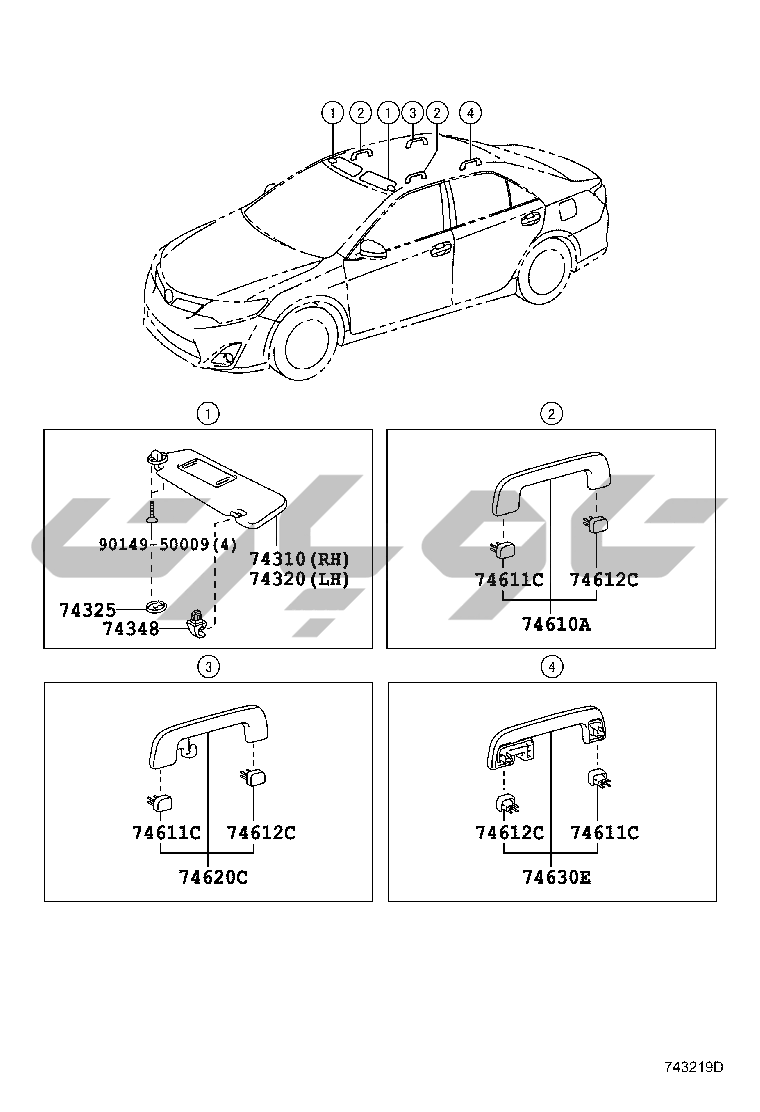 1 2 1 3 2 4

1

90149-50009(4)

74310(RH)
74320(LH)

74325

74348

2

74611C 74612C

74610A

3

74611C 74612C

74620C

4

74612C 74611C

74630E

743219D