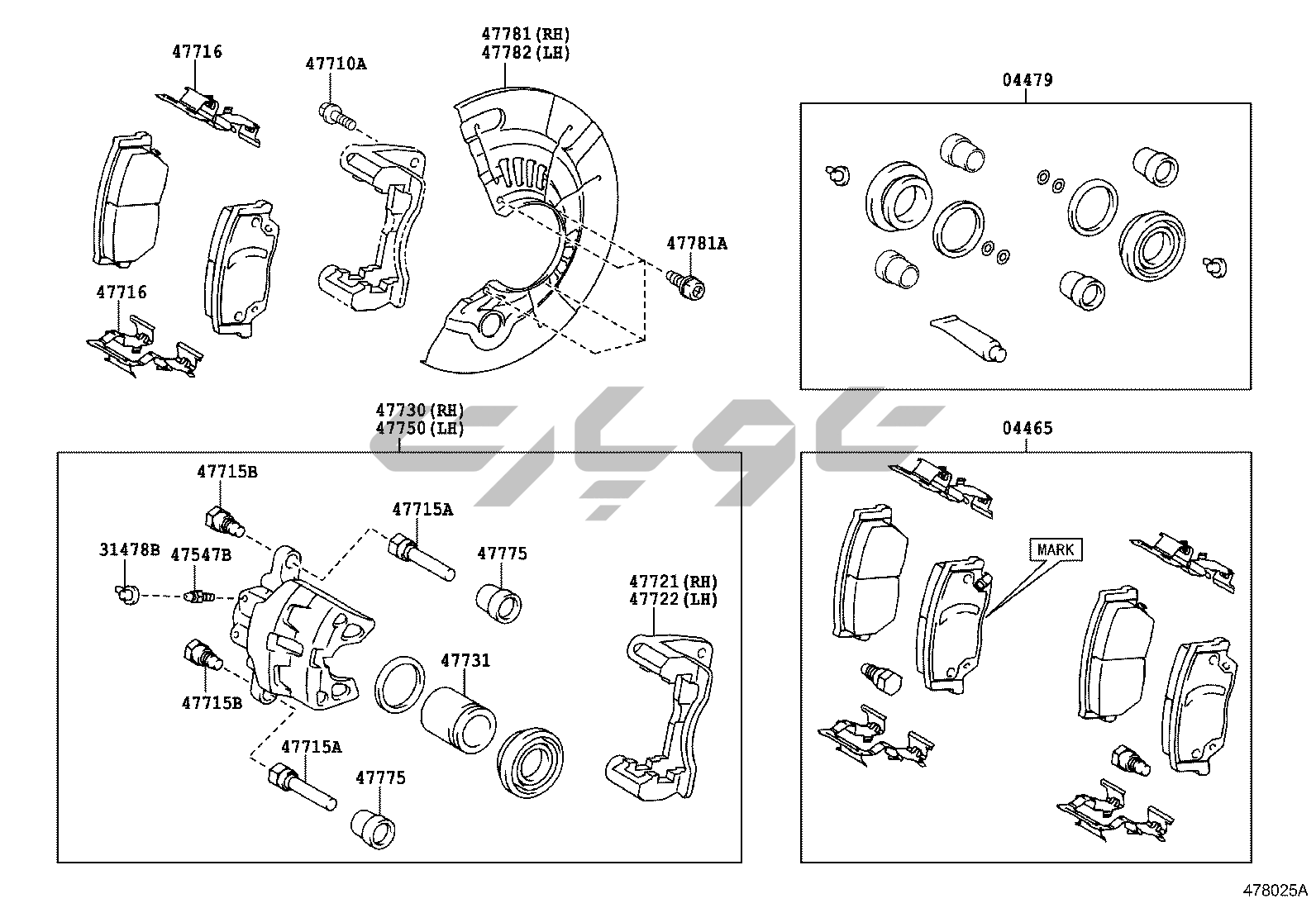 47716
47710A
47781(RH)
47782(LH)
04479
47781A
47716
47730(RH)
47750(LH)
04465
47715B
47715A
31478B
47547B
47775
47721(RH)
47722(LH)
MARK
47731
47715B
47715A
47775
478025A