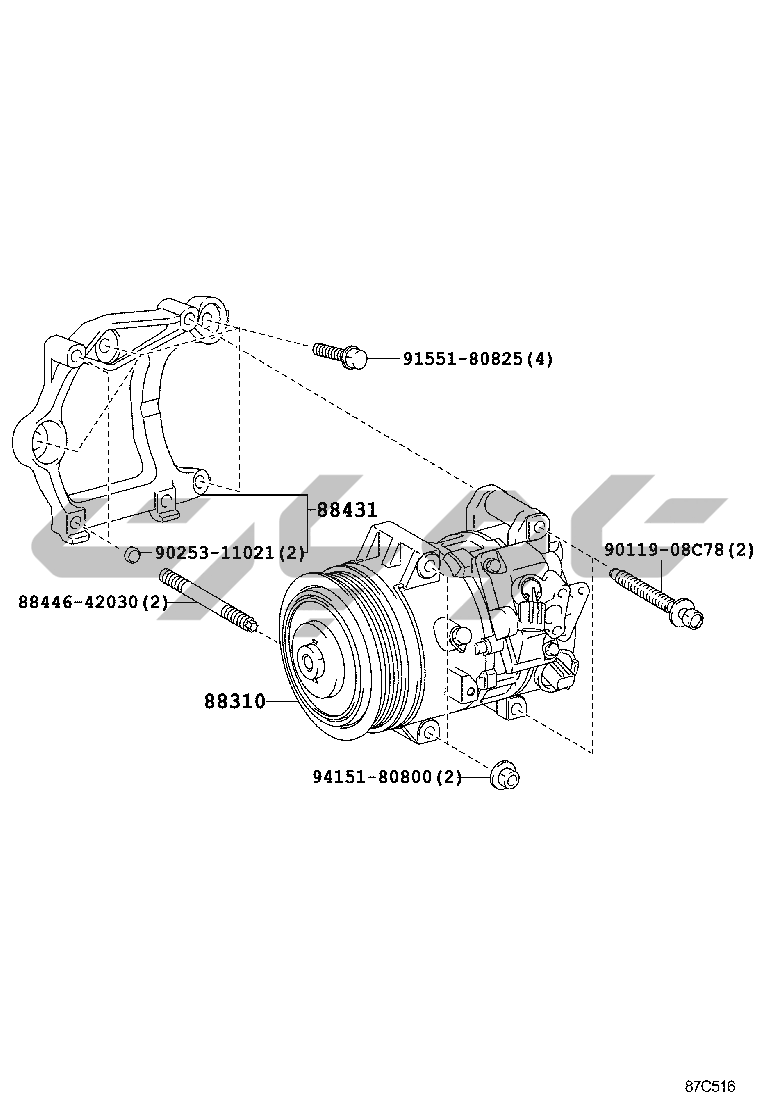 91551-80825(4)

88431

90253-11021(2)

90119-08C78(2)

88446-42030(2)

88310

94151-80800(2)

87C516