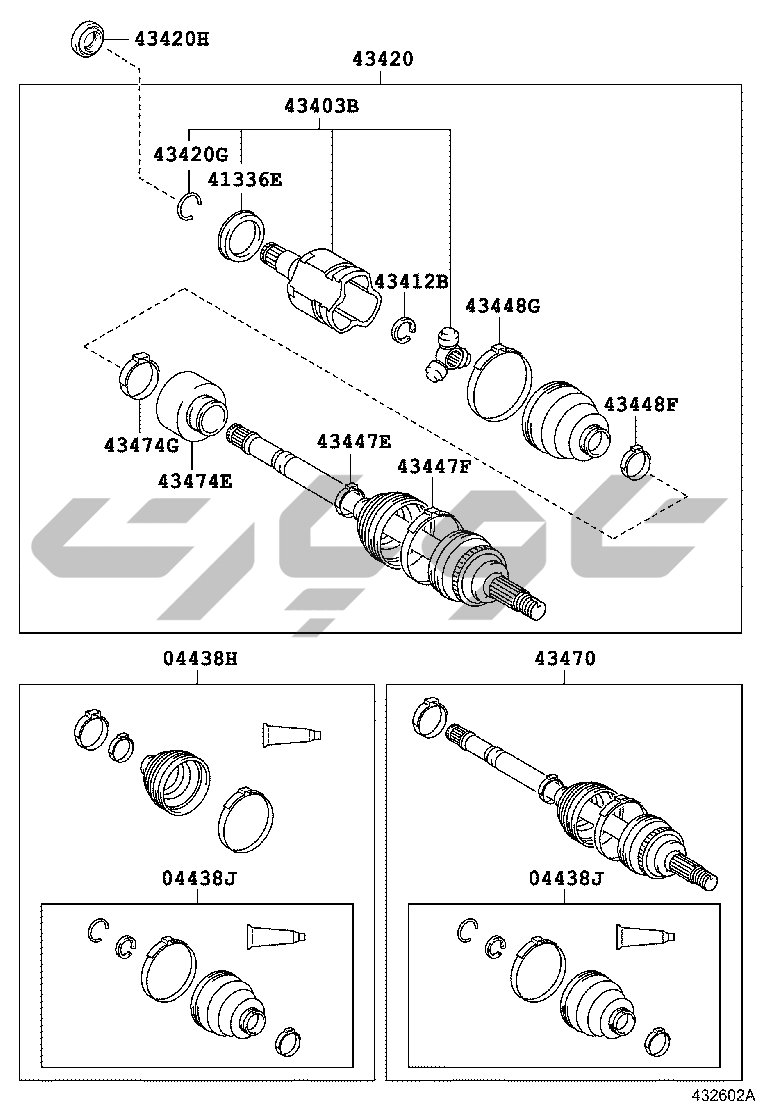 43420H
43420
43403B
43420G
41336E
43412B
43448G
43448F
43474G
43474E
43447E
43447F
04438H
43470
04438J
04438J
432602A