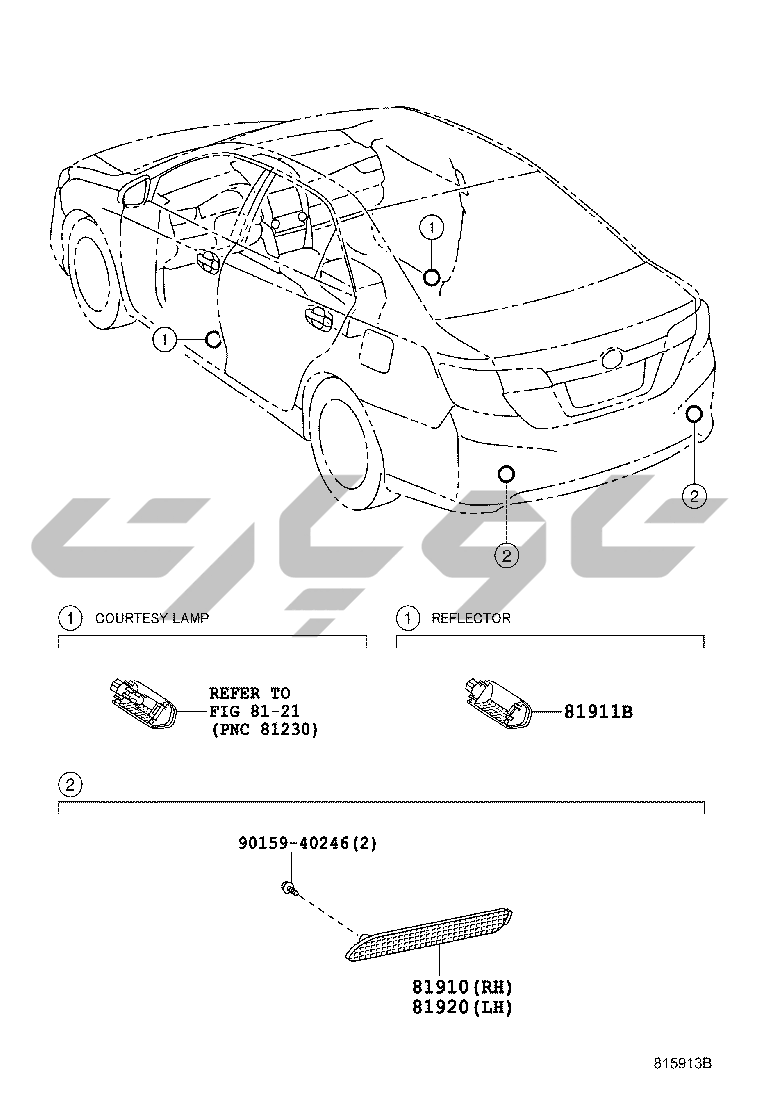 1
1
2
2

1 COURTESY LAMP

REFER TO
FIG 81-21
(PNC 81230)

1 REFLECTOR

81911B

2

90159-40246(2)

81910(RH)
81920(LH)

815913B