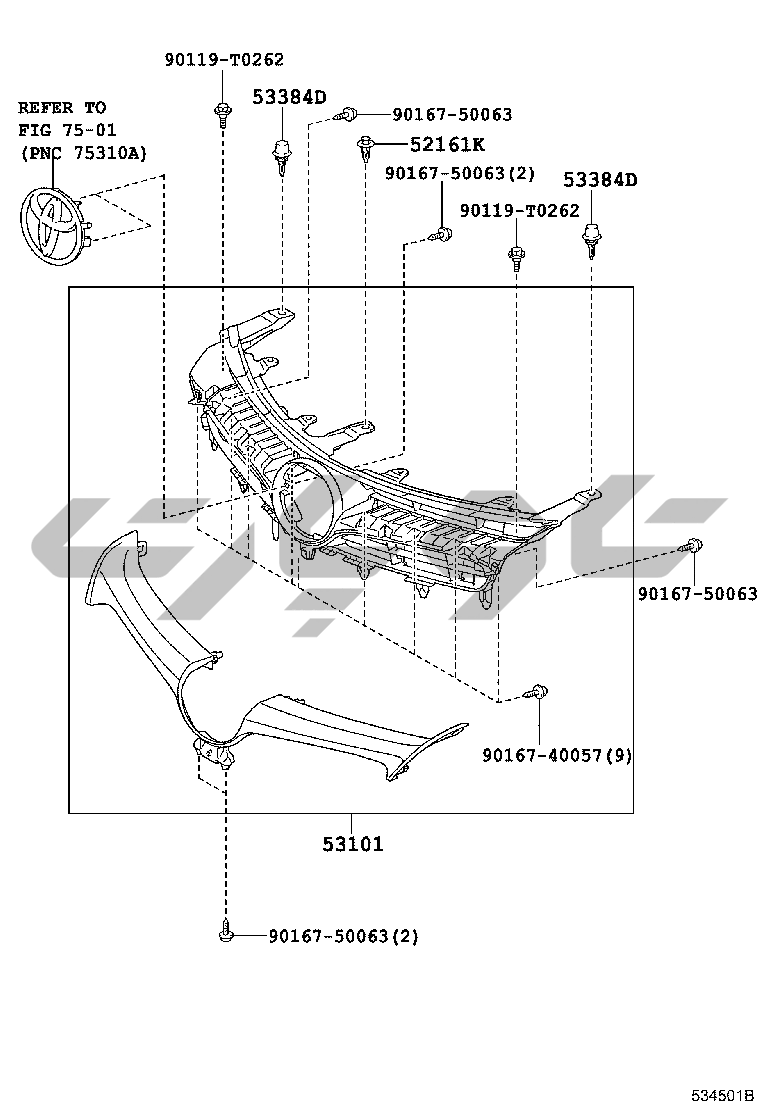 90119-T0262

REFER TO
FIG 75-01
(PNC 75310A)

53384D

90167-50063

52161K

90167-50063(2)

53384D

90119-T0262

90167-50063

90167-40057(9)

53101

90167-50063(2)

534501B