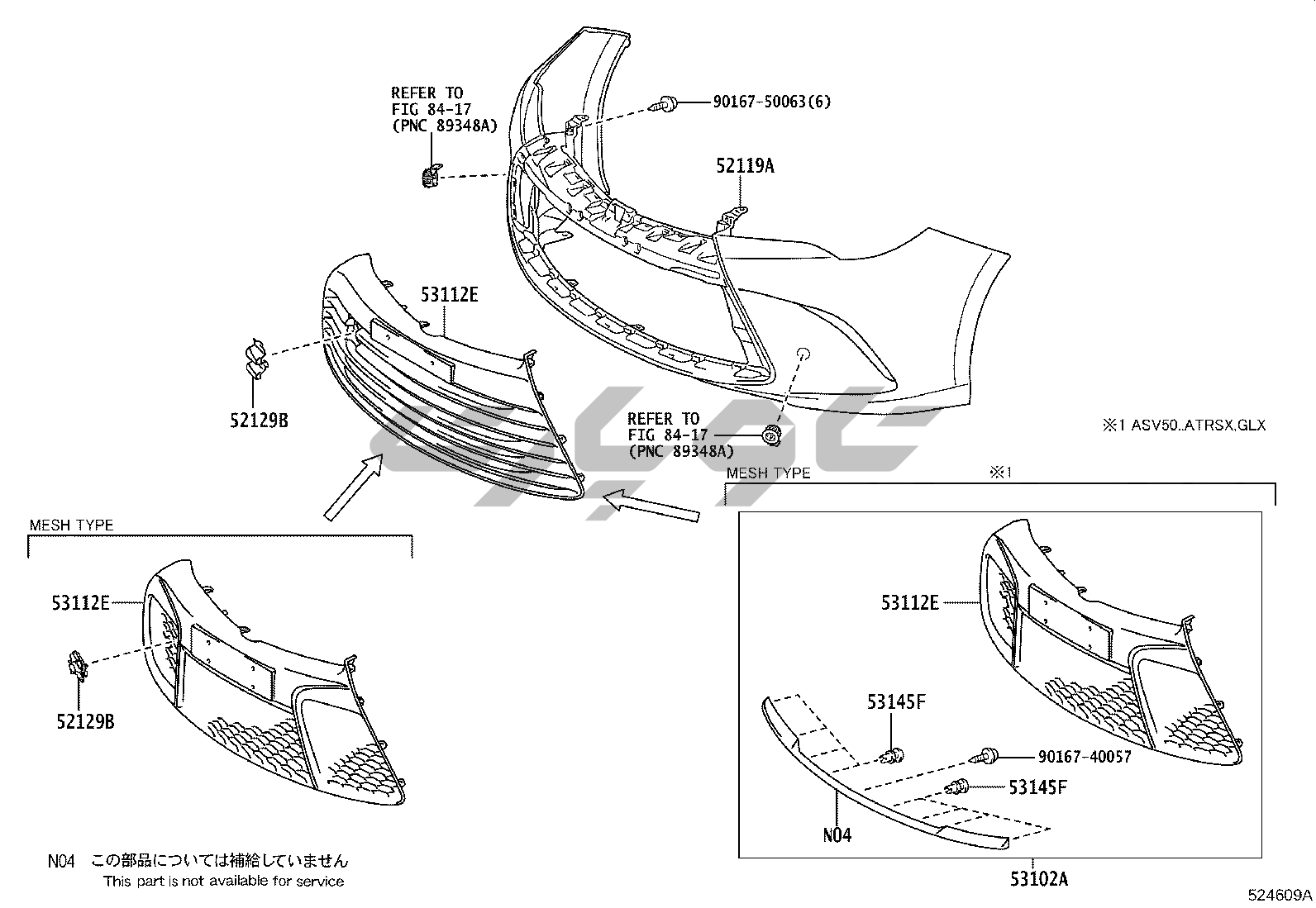 REFER TO
FIG 84-17
(PNC 89348A)

90167-50063(6)

52119A

53112E

52129B

REFER TO
FIG 84-17
(PNC 89348A)

※1 ASV50..ATRSX,GLX

MESH TYPE

※1

MESH TYPE

53112E

52129B

53112E

53145F

90167-40057

53145F

N04

53102A

N04 この部品については補給していません
This part is not available for service

524609A