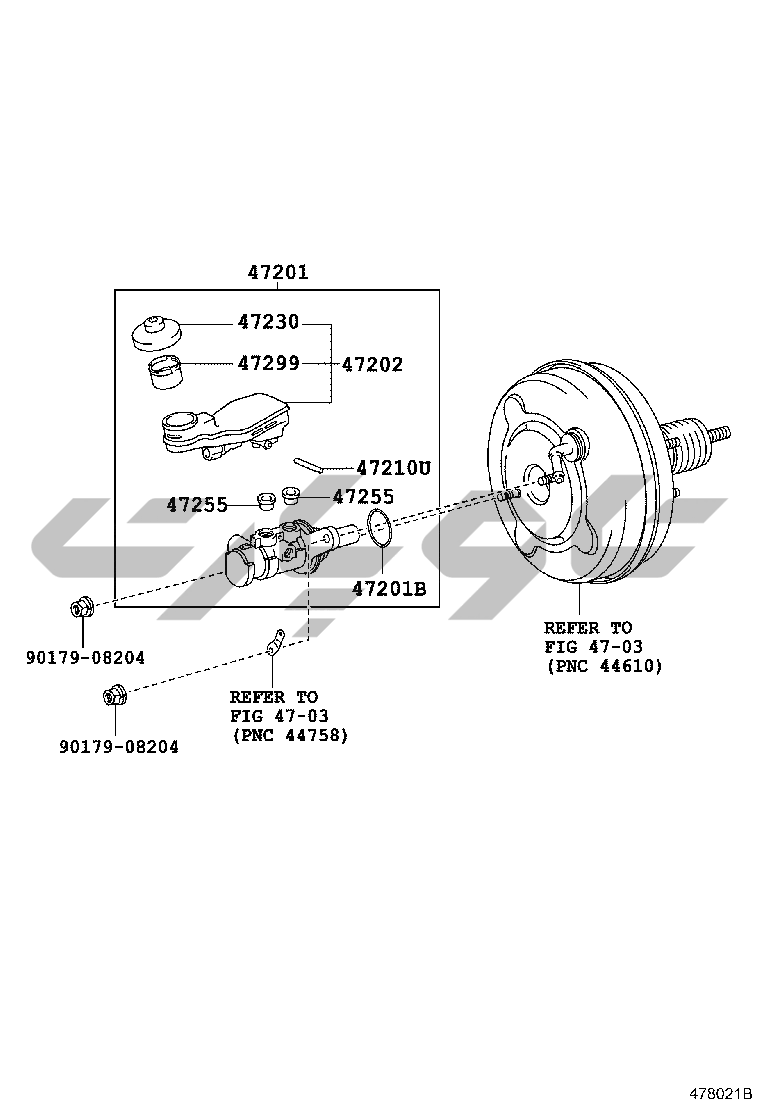 47201

47230

47299

47202

47210U

47255

47255

47201B

90179-08204

90179-08204

REFER TO
FIG 47-03
(PNC 44758)

REFER TO
FIG 47-03
(PNC 44610)

478021B