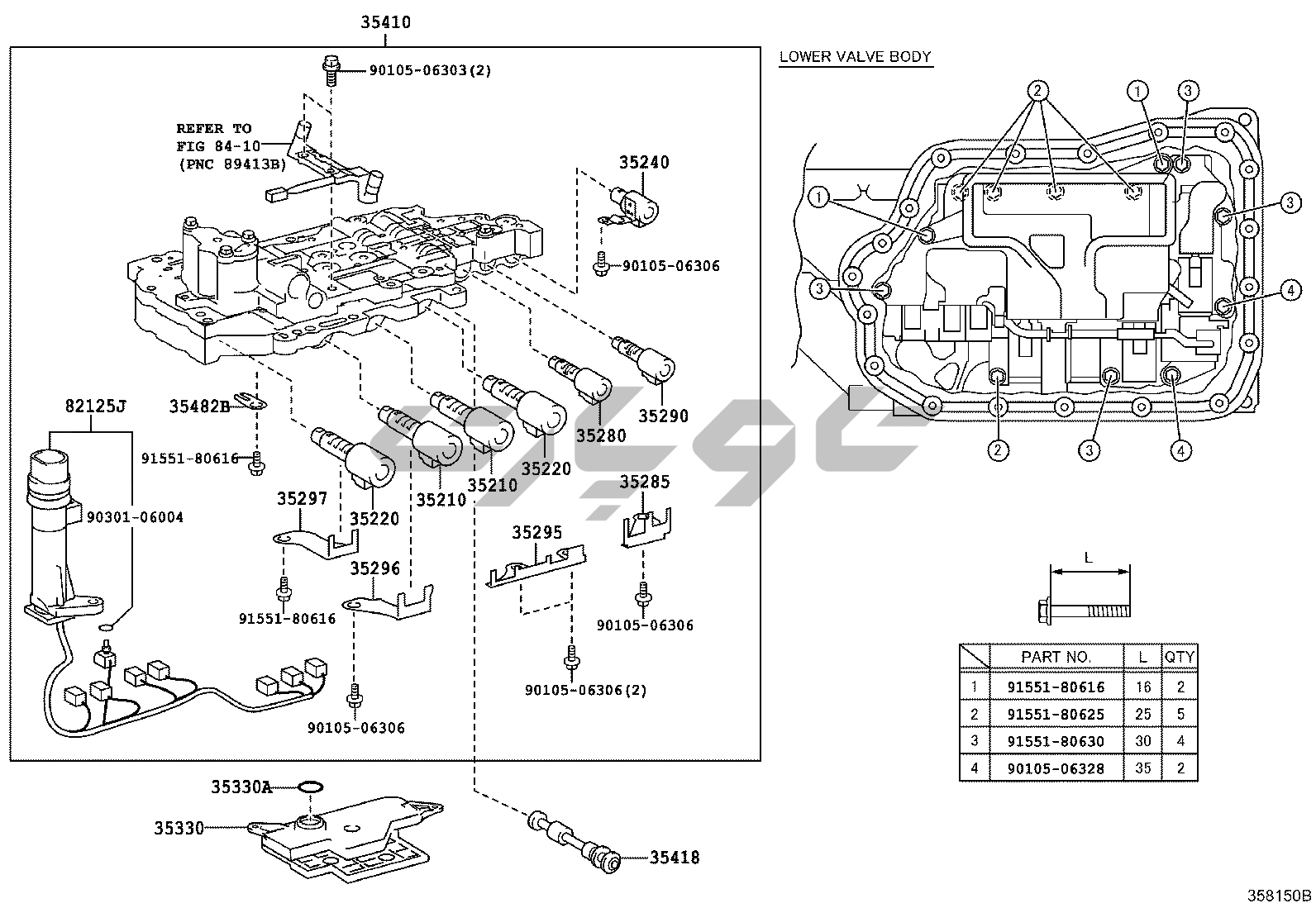 35410

90105-06303(2)

REFER TO
FIG 84-10
(PNC 89413B)

35240

90105-06306

35290

35280

35220

35210

35210

35220

35482B

91551-80616

82125J

90301-06004

35297

91551-80616

35296

90105-06306

35295

90105-06306(2)

35285

90105-06306

35330A

35330

35418

LOWER VALVE BODY

2 1 3

1

3

3

4

2 3 4

L

|  | PART NO. | L | QTY |
|---|---|---|---|
| 1 | 91551-80616 | 16 | 2 |
| 2 | 91551-80625 | 25 | 5 |
| 3 | 91551-80630 | 30 | 4 |
| 4 | 90105-06328 | 35 | 2 |

358150B