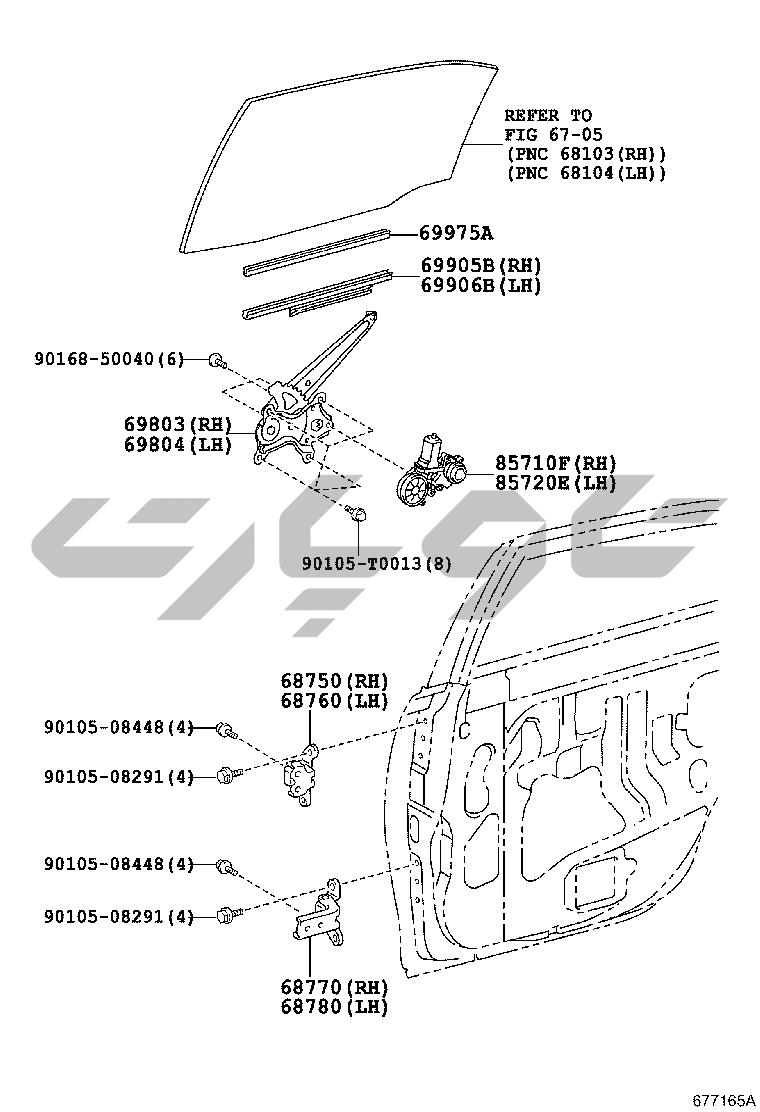 REFER TO
FIG 67-05
(PNC 68103(RH))
(PNC 68104(LH))

69975A

69905B(RH)
69906B(LH)

90168-50040(6)

69803(RH)
69804(LH)

85710F(RH)
85720E(LH)

90105-T0013(8)

68750(RH)
68760(LH)

90105-08448(4)

90105-08291(4)

90105-08448(4)

90105-08291(4)

68770(RH)
68780(LH)

677165A