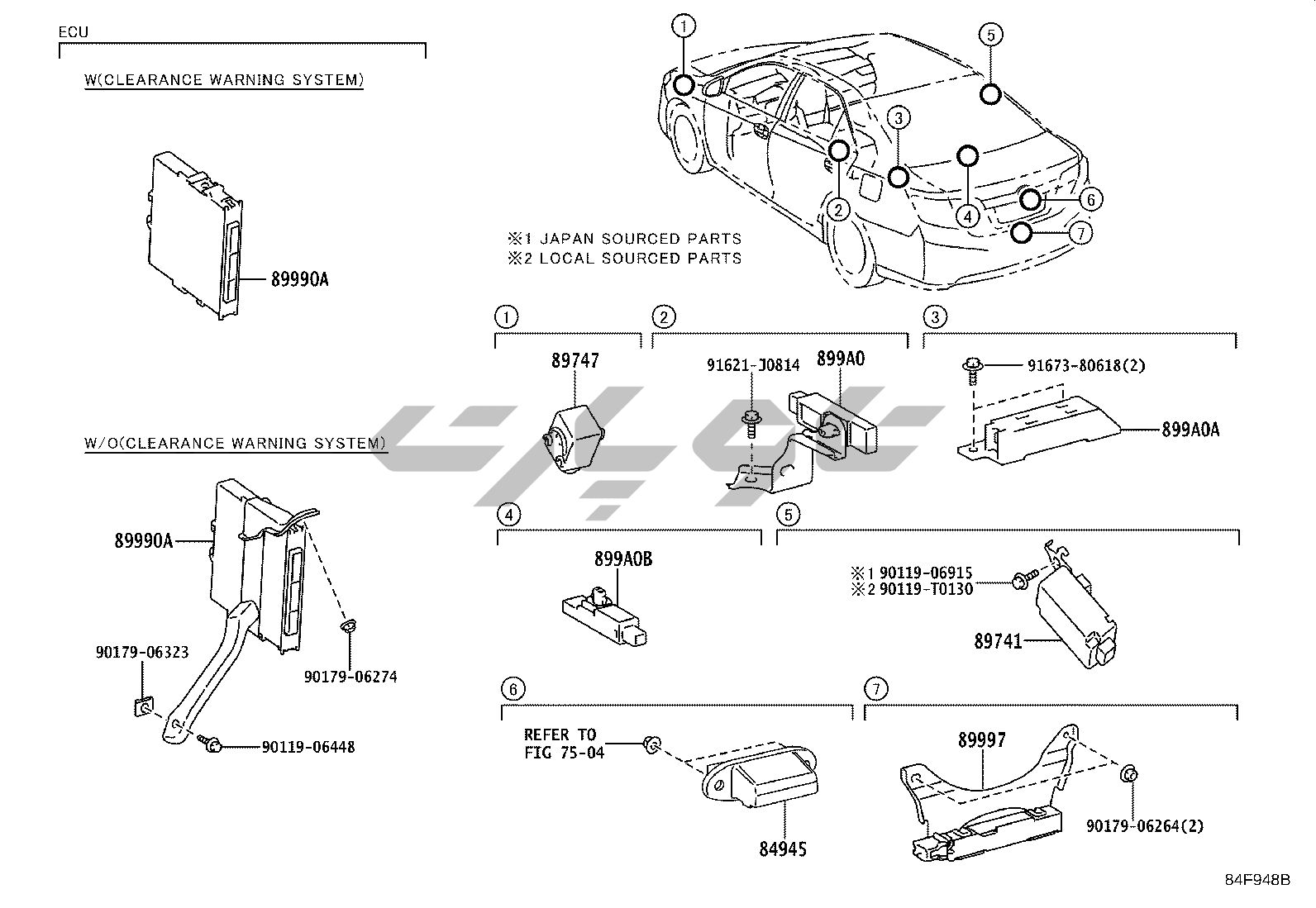 ECU

W(CLEARANCE WARNING SYSTEM)

89990A

W/O(CLEARANCE WARNING SYSTEM)

89990A

90179-06323

90179-06274

90119-06448

①

⑤

③

④

②

⑥

⑦

※1 JAPAN SOURCED PARTS
※2 LOCAL SOURCED PARTS

①

89747

②

91621-J0814

899A0

③

91673-80618(2)

899A0A

④

899A0B

⑤

※1 90119-06915
※2 90119-T0130

89741

⑥

REFER TO
FIG 75-04

84945

⑦

89997

90179-06264(2)

84F948B