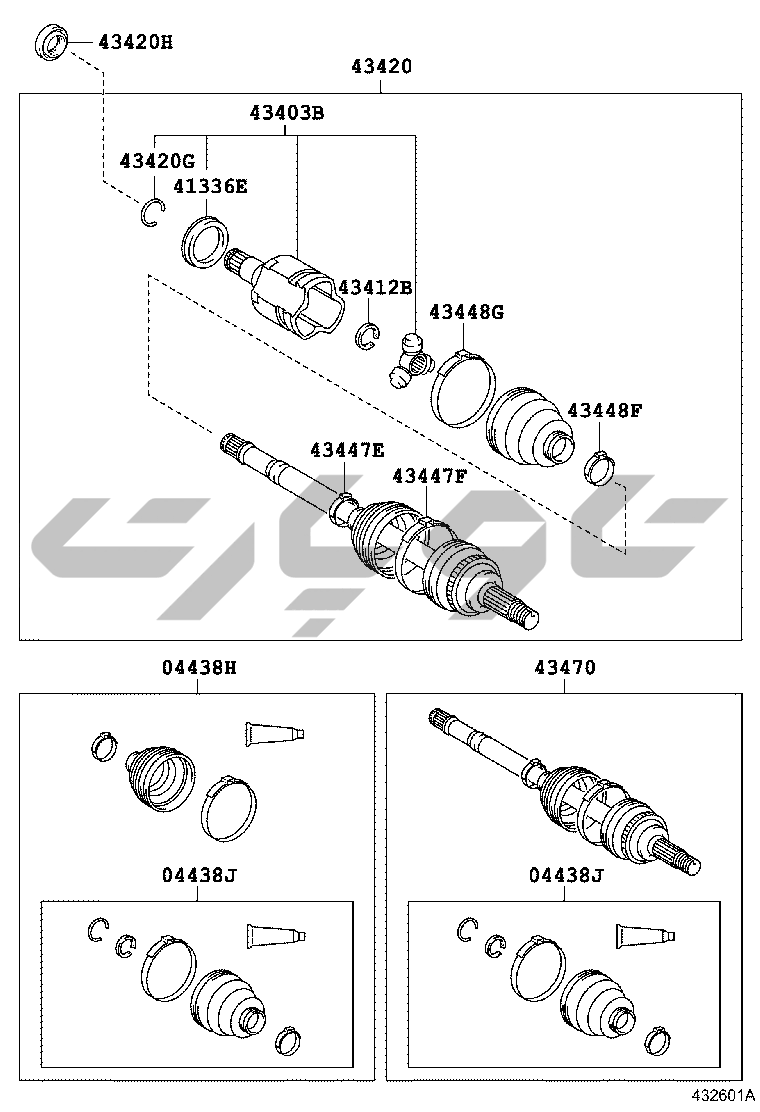 43420H

43420

43403B

43420G

41336E

43412B

43448G

43448F

43447E

43447F

04438H

43470

04438J

04438J

432601A