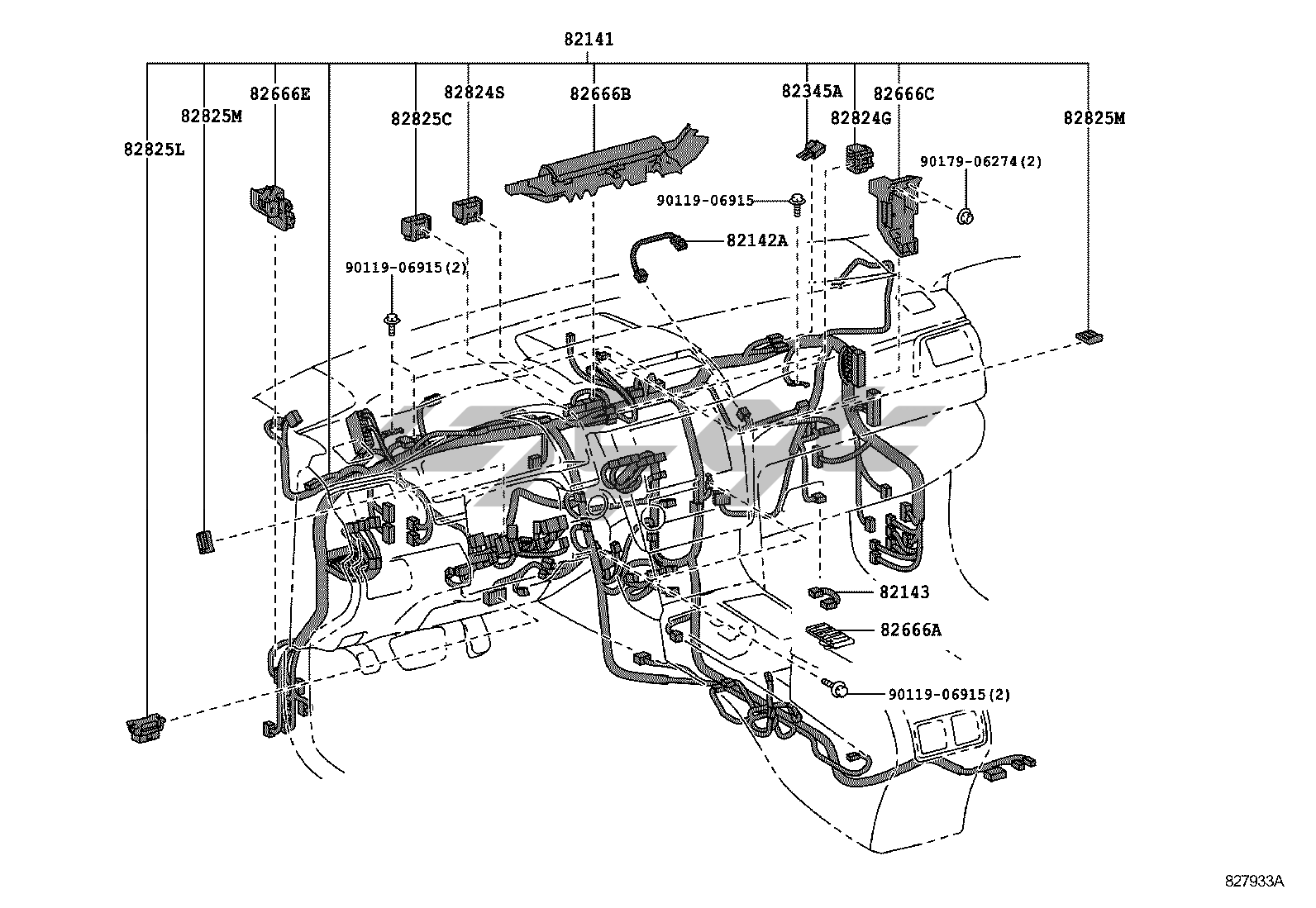 82141
82666E
82824S
82666B
82345A
82666C
82825M
82825C
82824G
82825M
82825L
90179-06274(2)
90119-06915
82142A
90119-06915(2)
82143
82666A
90119-06915(2)
827933A