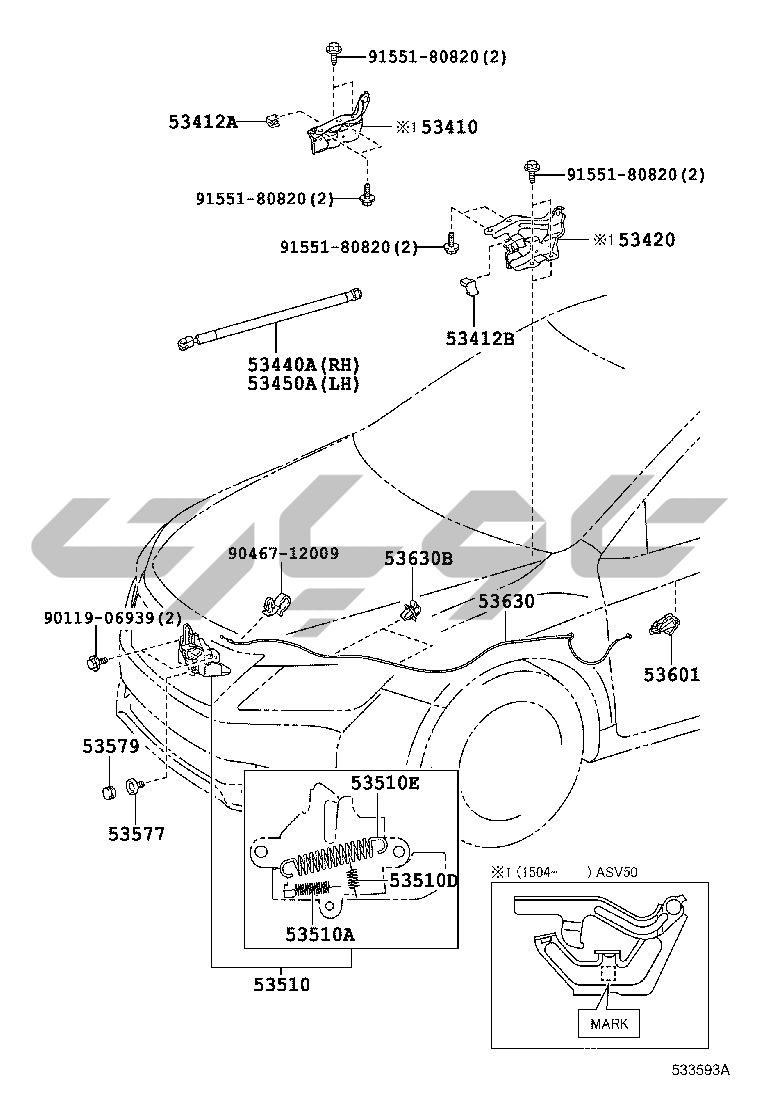 91551-80820(2)

53412A

※1 53410

91551-80820(2)

91551-80820(2)

91551-80820(2)

※1 53420

53412B

53440A(RH)
53450A(LH)

90467-12009

53630B

53630

90119-06939(2)

53601

53579

53577

53510E

53510D

53510A

53510

※1 (1504- ) ASV50

MARK

533593A