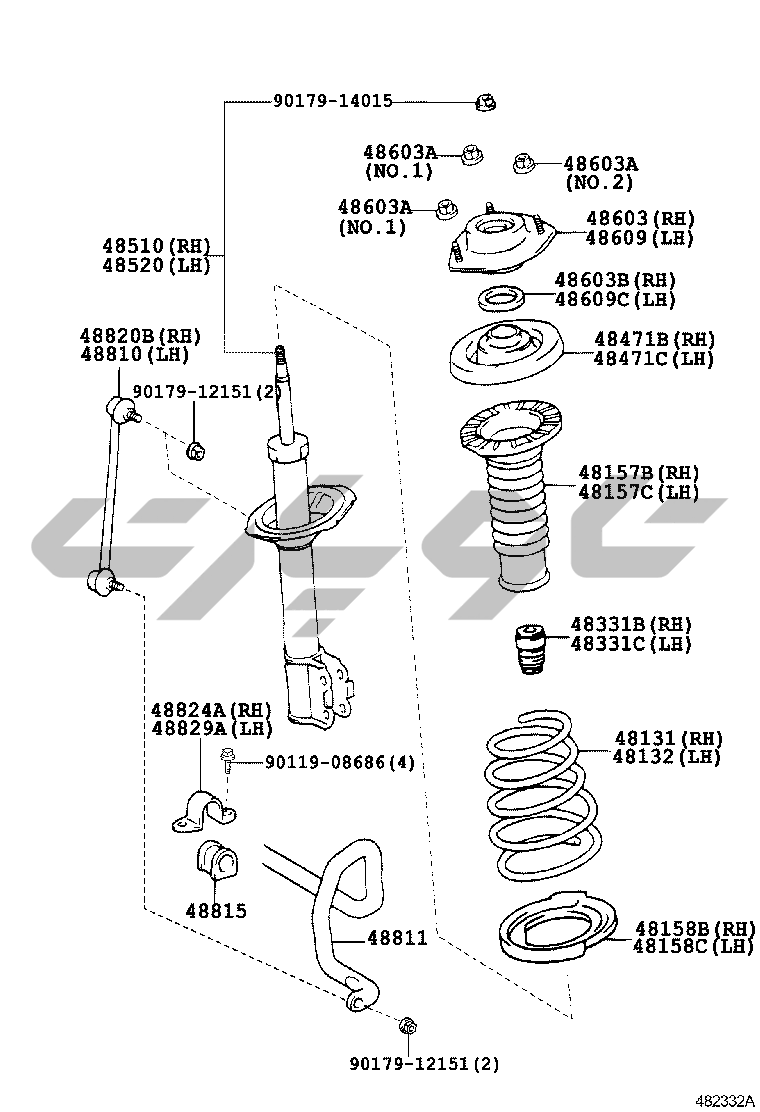 90179-14015

48603A
(NO.1)

48603A
(NO.2)

48603A
(NO.1)

48603(RH)
48609(LH)

48510(RH)
48520(LH)

48603B(RH)
48609C(LH)

48820B(RH)
48810(LH)

48471B(RH)
48471C(LH)

90179-12151(2)

48157B(RH)
48157C(LH)

48331B(RH)
48331C(LH)

48824A(RH)
48829A(LH)

90119-08686(4)

48131(RH)
48132(LH)

48815

48811

48158B(RH)
48158C(LH)

90179-12151(2)

482332A