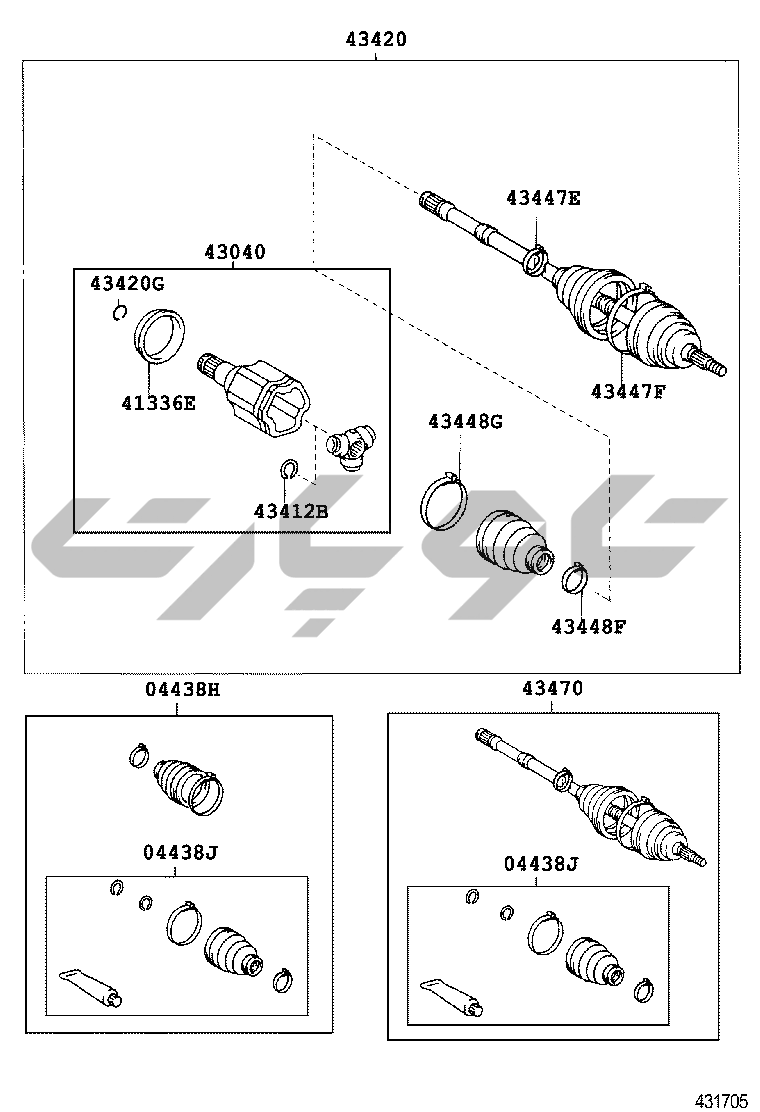 43420

43447E

43040

43420G

41336E

43447F

43448G

43412B

43448F

04438H

43470

04438J

04438J

431705