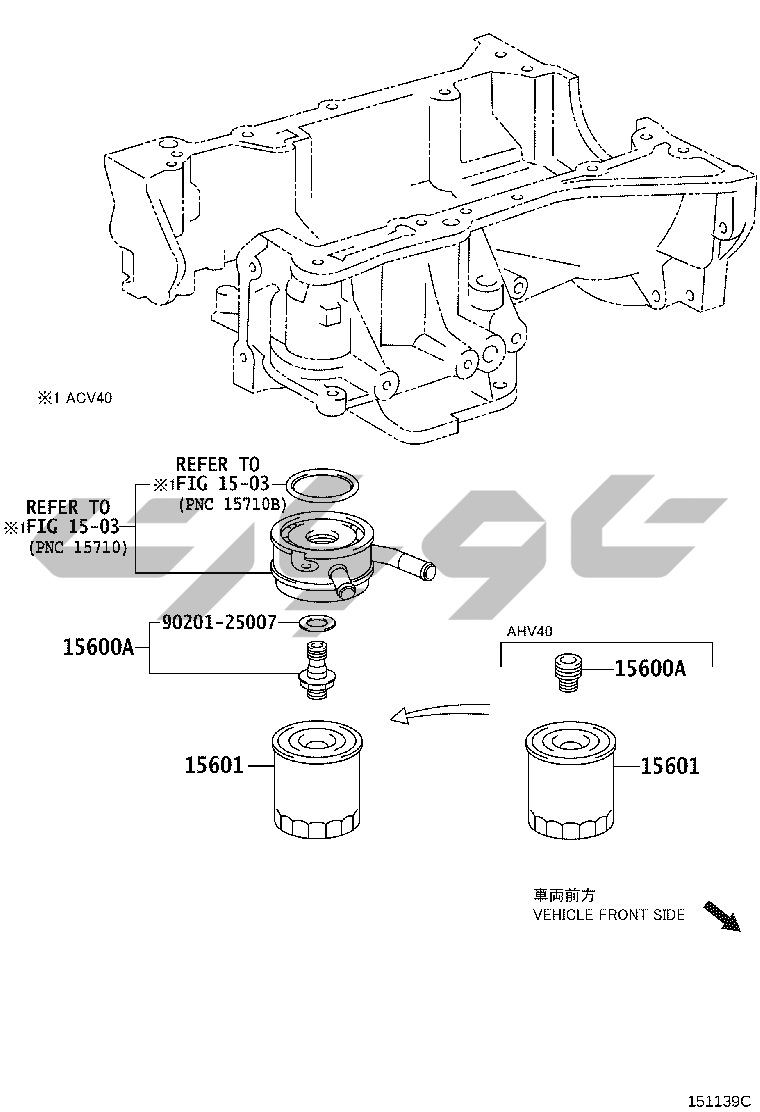 ※1 ACV40

REFER TO
※1FIG 15-03
(PNC 15710B)

REFER TO
※1FIG 15-03
(PNC 15710)

90201-25007

15600A

AHV40

15600A

15601

15601

車両前方
VEHICLE FRONT SIDE

151139C