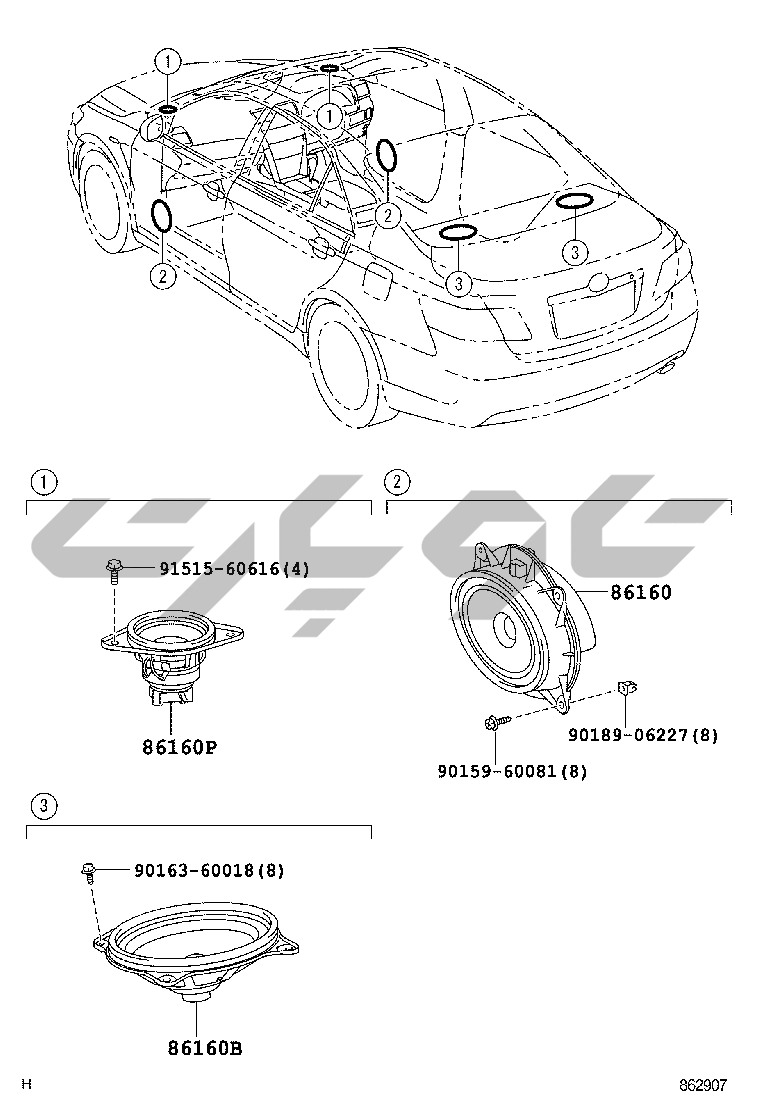 1
1
2
2
3
3

1
91515-60616(4)
86160P

2
86160
90189-06227(8)
90159-60081(8)

3
90163-60018(8)
86160B

H
862907