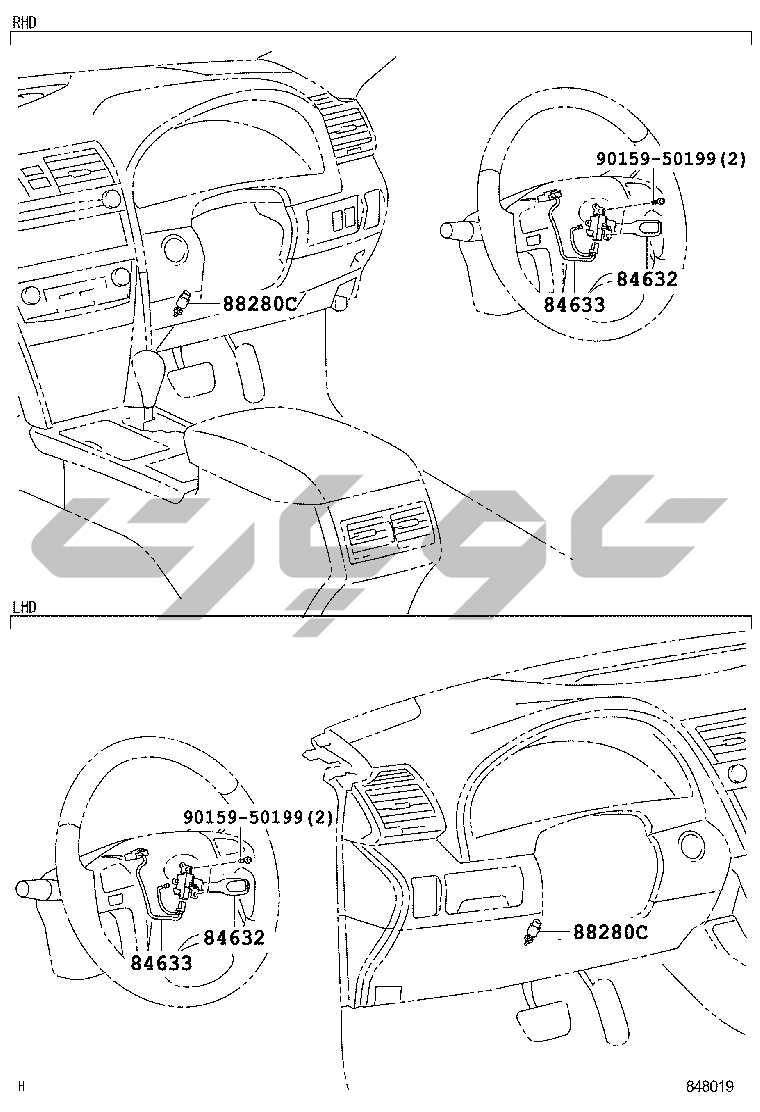 RHD

90159-50199(2)

88280C

84632

84633

LHD

90159-50199(2)

84632

84633

88280C

H

848019