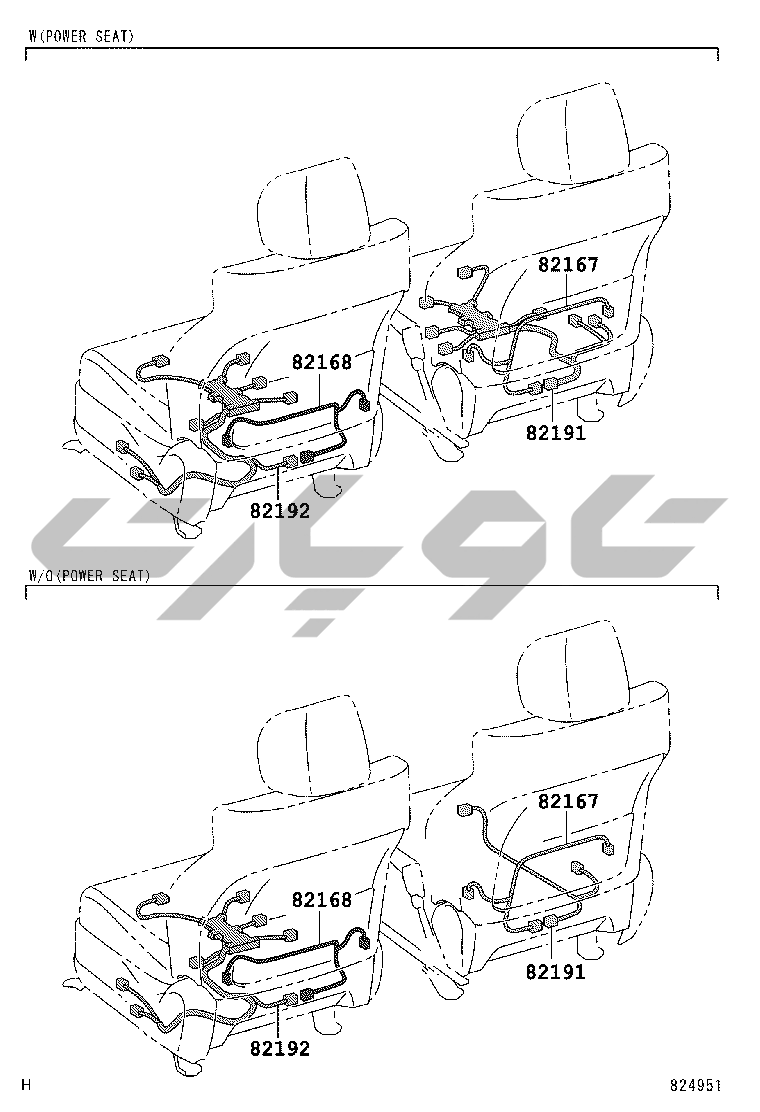 W(POWER SEAT)

82167
82168
82191
82192

W/O(POWER SEAT)

82167
82168
82191
82192

H

824951