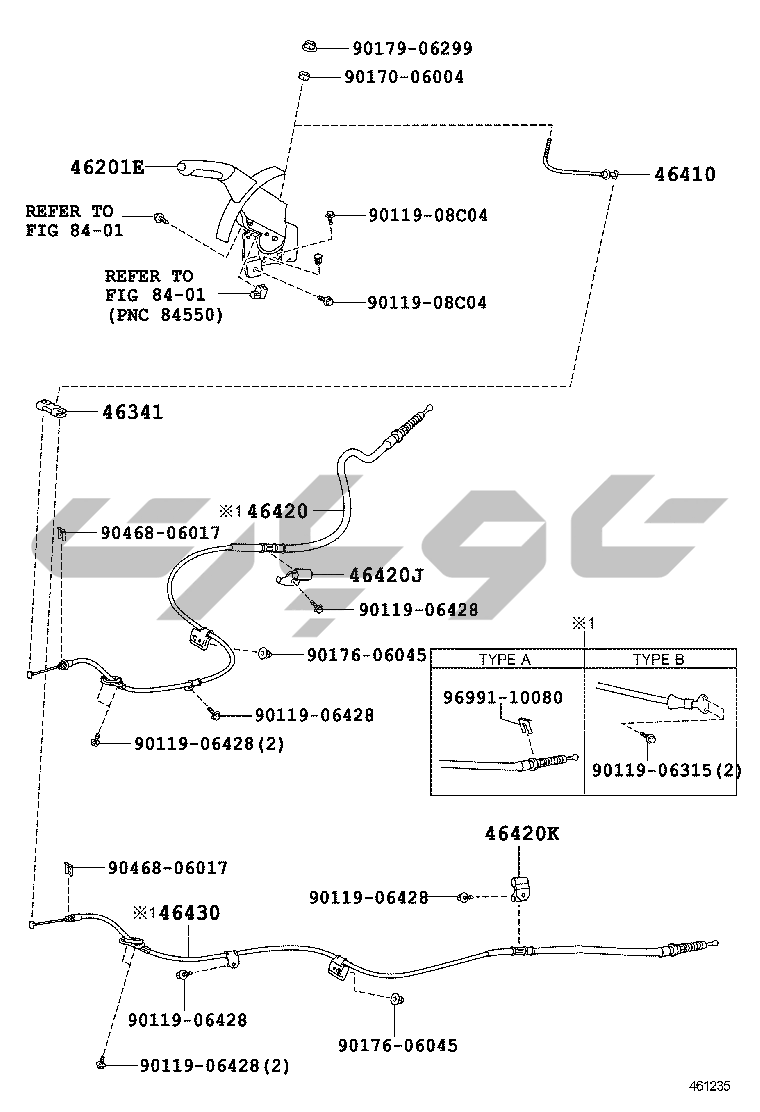 90179-06299
90170-06004
46201E
46410
REFER TO FIG 84-01
90119-08C04
REFER TO FIG 84-01 (PNC 84550)
90119-08C04
46341
※1 46420
90468-06017
46420J
90119-06428
90176-06045
90119-06428
90119-06428(2)
※1

| TYPE A | TYPE B |
|---|---|
| 96991-10080 | 90119-06315(2) |

46420K
90468-06017
90119-06428
※1 46430
90119-06428
90176-06045
90119-06428(2)
461235