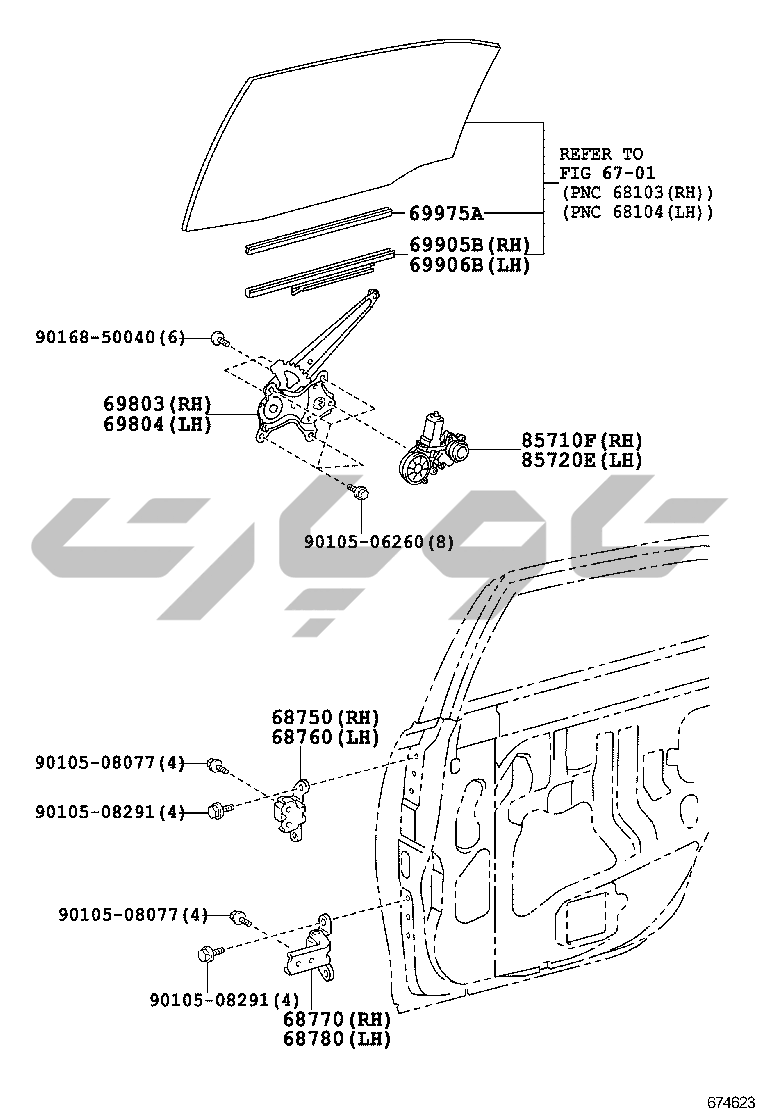 REFER TO
FIG 67-01
(PNC 68103(RH))
(PNC 68104(LH))

69975A

69905B(RH)
69906B(LH)

90168-50040(6)

69803(RH)
69804(LH)

85710F(RH)
85720E(LH)

90105-06260(8)

68750(RH)
68760(LH)

90105-08077(4)

90105-08291(4)

90105-08077(4)

90105-08291(4)

68770(RH)
68780(LH)

674623