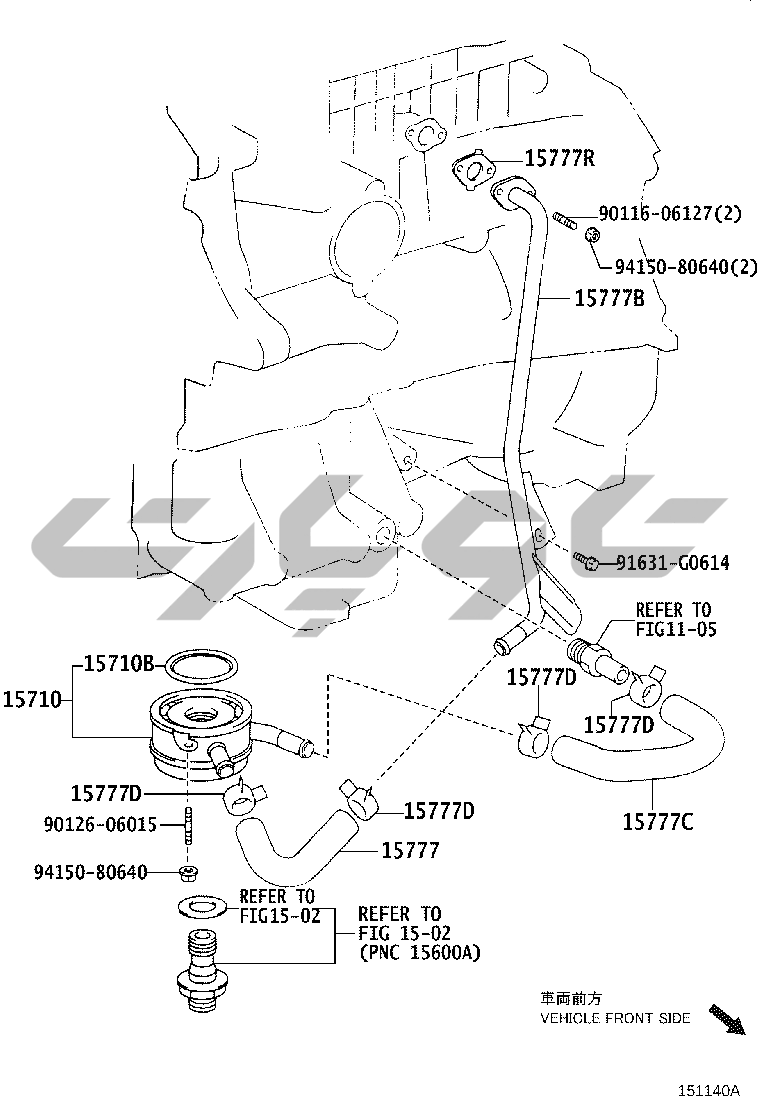 15777R
90116-06127(2)
94150-80640(2)
15777B
91631-G0614
REFER TO
FIG11-05
15710B
15710
15777D
15777D
15777D
15777D
15777C
90126-06015
15777
94150-80640
REFER TO
FIG15-02
REFER TO
FIG 15-02
(PNC 15600A)
車両前方
VEHICLE FRONT SIDE
151140A