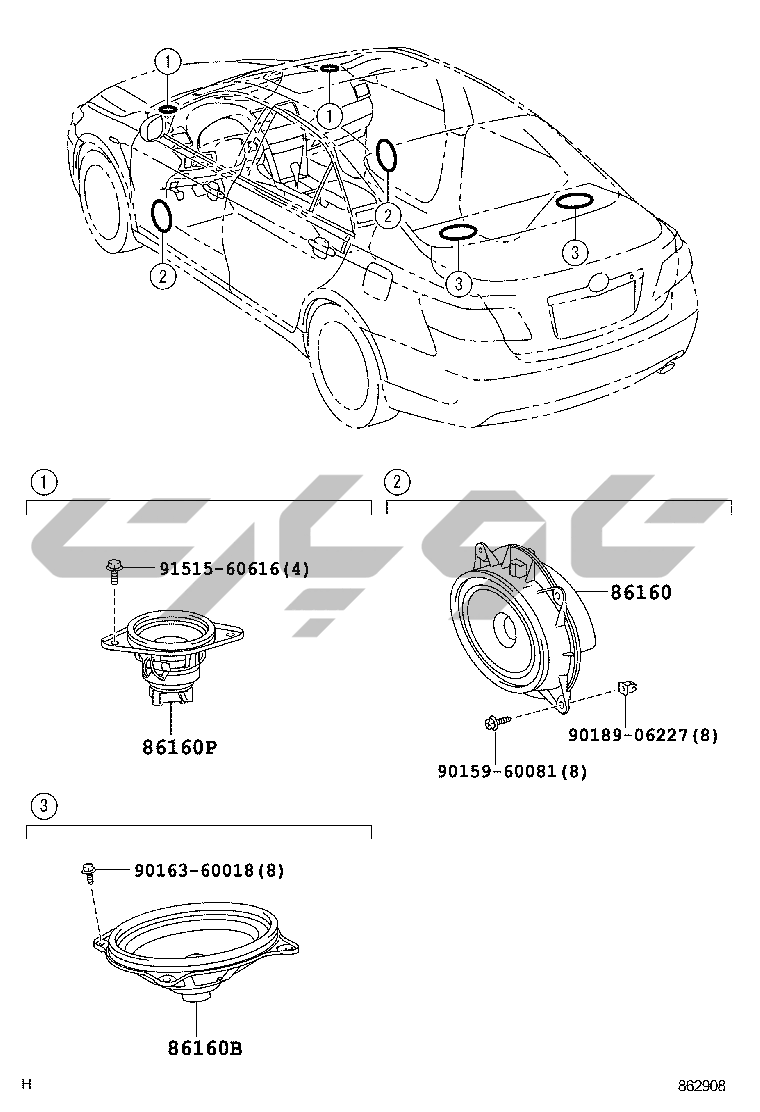 1
1
2
2
3
3

1
91515-60616(4)
86160P

2
86160
90189-06227(8)
90159-60081(8)

3
90163-60018(8)
86160B

H
862908