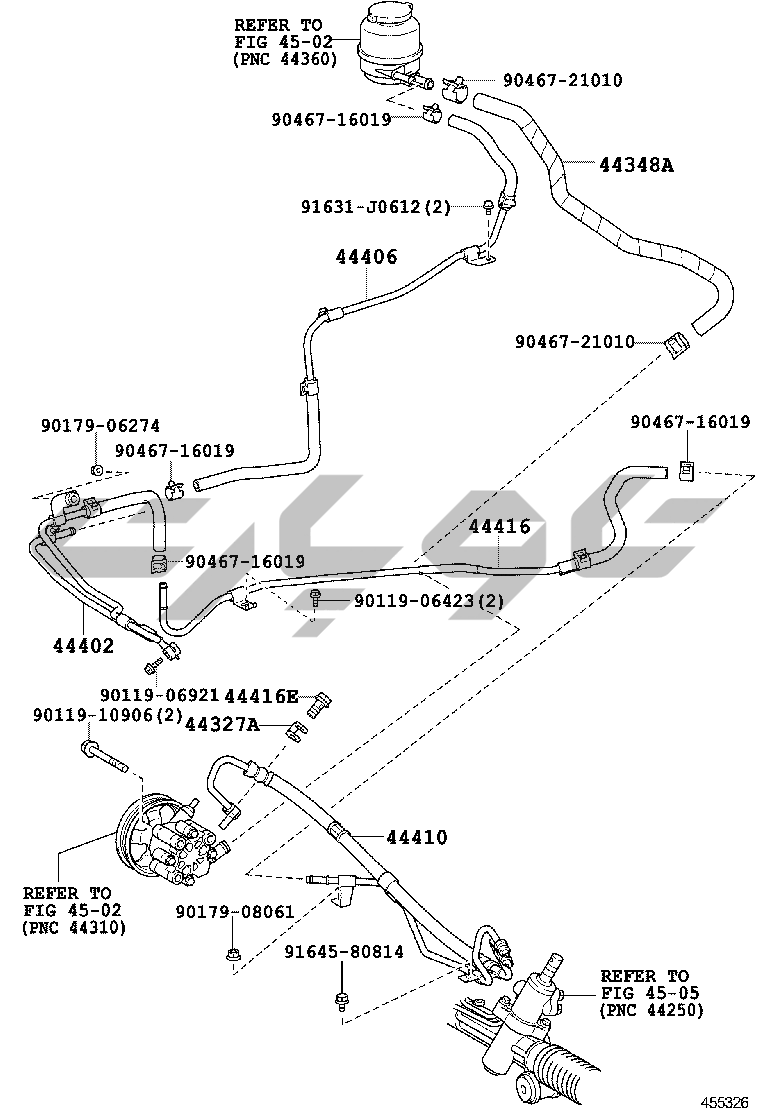 REFER TO
FIG 45-02
(PNC 44360)

90467-21010

90467-16019

44348A

91631-J0612(2)

44406

90467-21010

90179-06274

90467-16019

90467-16019

44416

90467-16019

90119-06423(2)

44402

90119-06921 44416E

90119-10906(2)

44327A

44410

REFER TO
FIG 45-02
(PNC 44310)

90179-08061

91645-80814

REFER TO
FIG 45-05
(PNC 44250)

455326