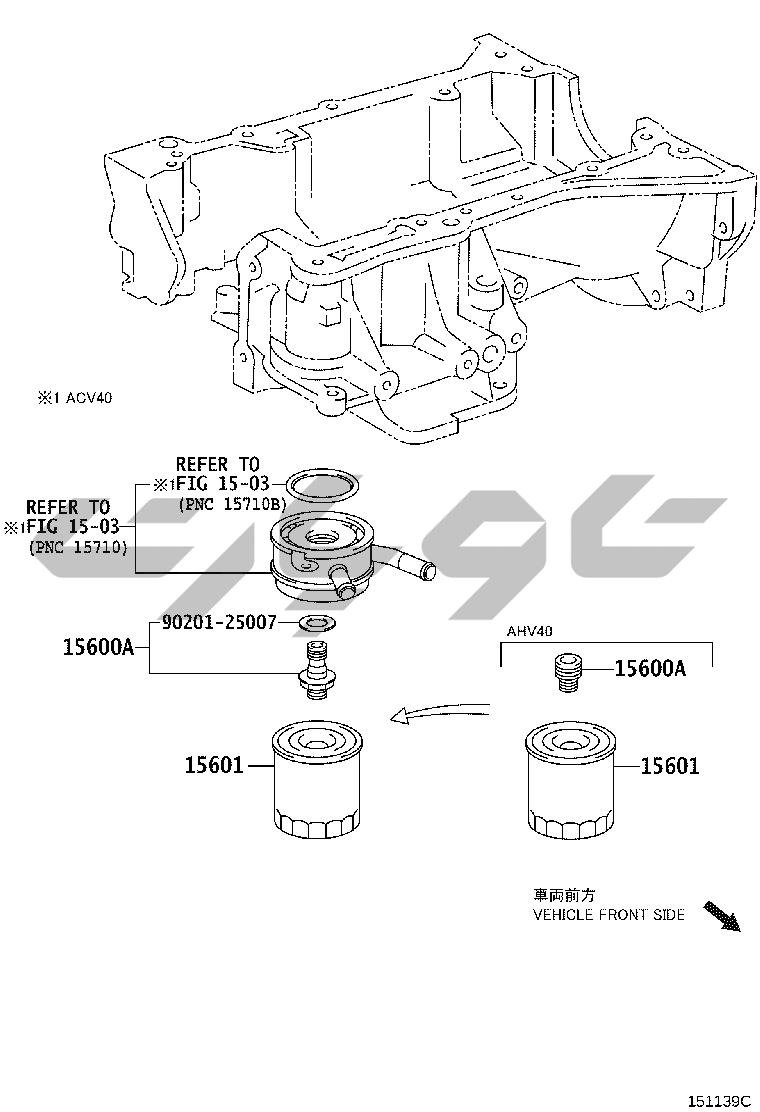 ※1 ACV40

REFER TO
※1FIG 15-03
(PNC 15710B)

REFER TO
※1FIG 15-03
(PNC 15710)

90201-25007

15600A

AHV40

15600A

15601

15601

車両前方
VEHICLE FRONT SIDE

151139C