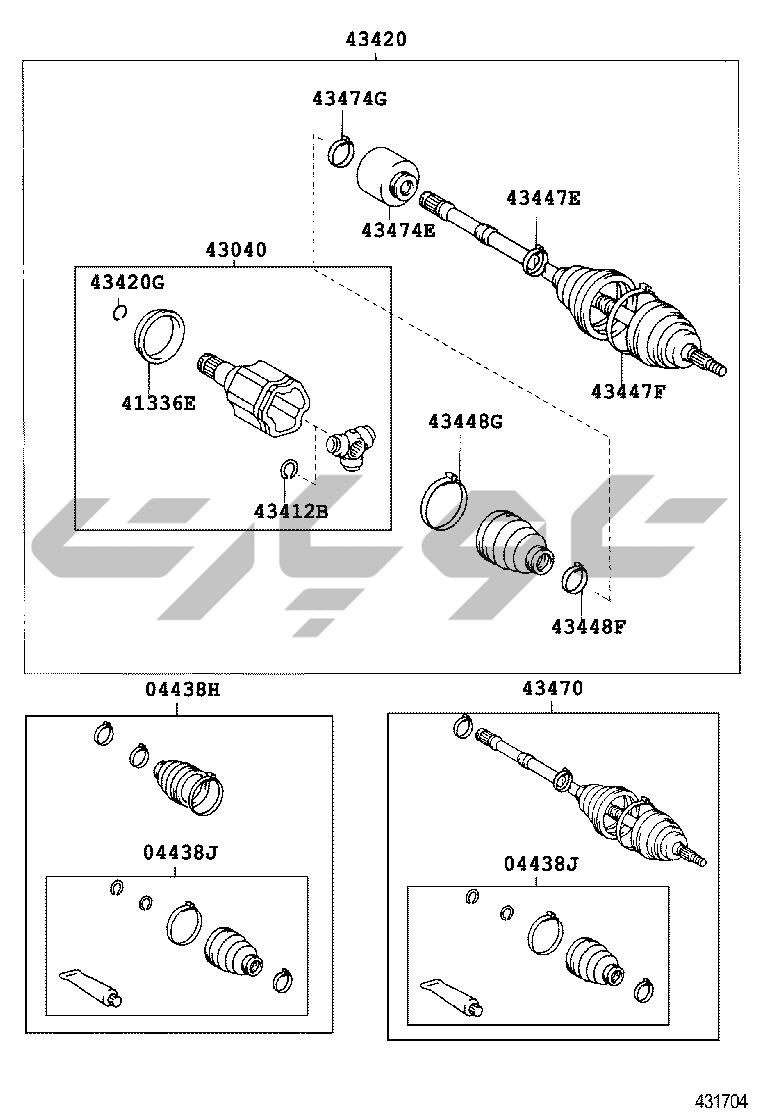 43420
43474G
43474E
43447E
43040
43420G
41336E
43447F
43448G
43412B
43448F
04438H
43470
04438J
04438J
431704