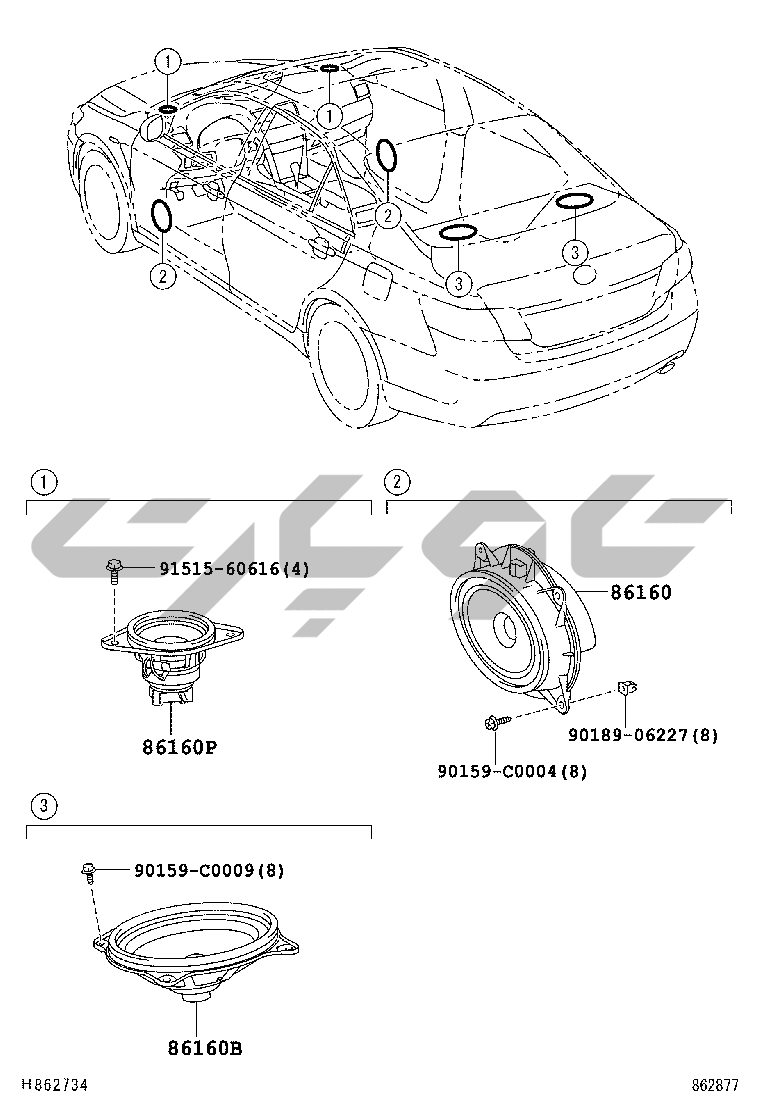 1
1
2
2
3
3

1
91515-60616(4)
86160P

2
86160
90189-06227(8)
90159-C0004(8)

3
90159-C0009(8)
86160B

H862734
862877