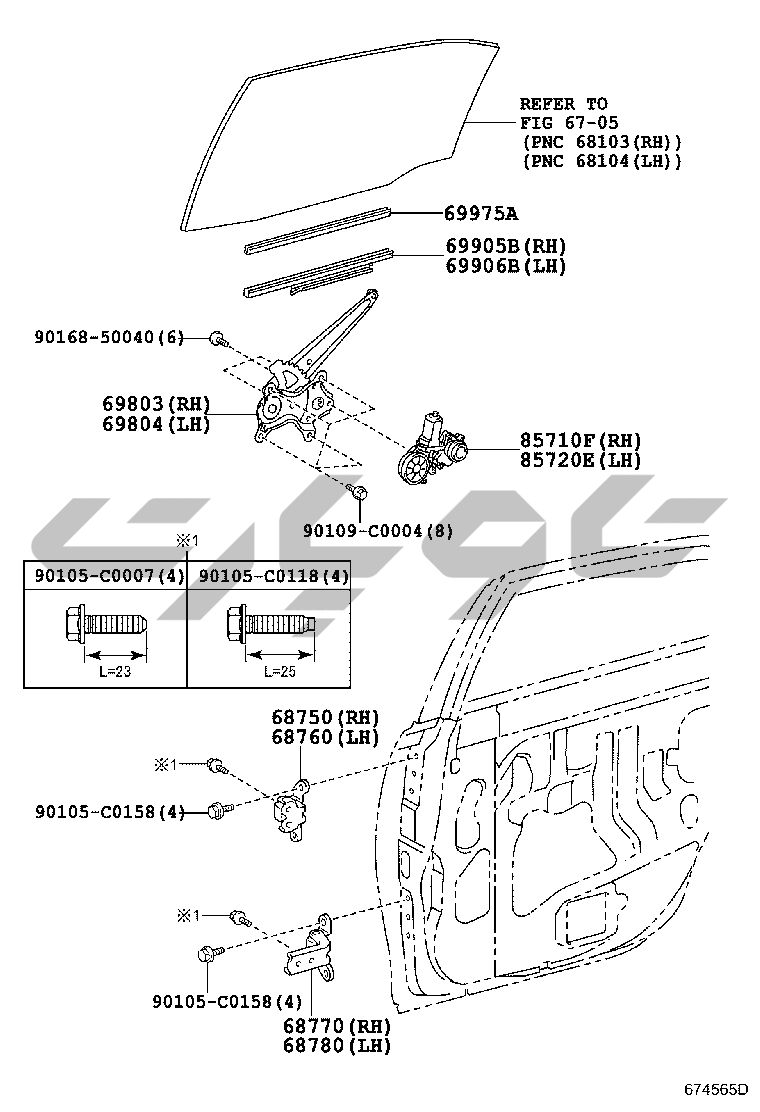 REFER TO
FIG 67-05
(PNC 68103(RH))
(PNC 68104(LH))

69975A

69905B(RH)
69906B(LH)

90168-50040(6)

69803(RH)
69804(LH)

85710F(RH)
85720E(LH)

90109-C0004(8)

※1

| 90105-C0007(4) | 90105-C0118(4) |
|---|---|
| L=23 | L=25 |

68750(RH)
68760(LH)

※1

90105-C0158(4)

※1

90105-C0158(4)

68770(RH)
68780(LH)

674565D