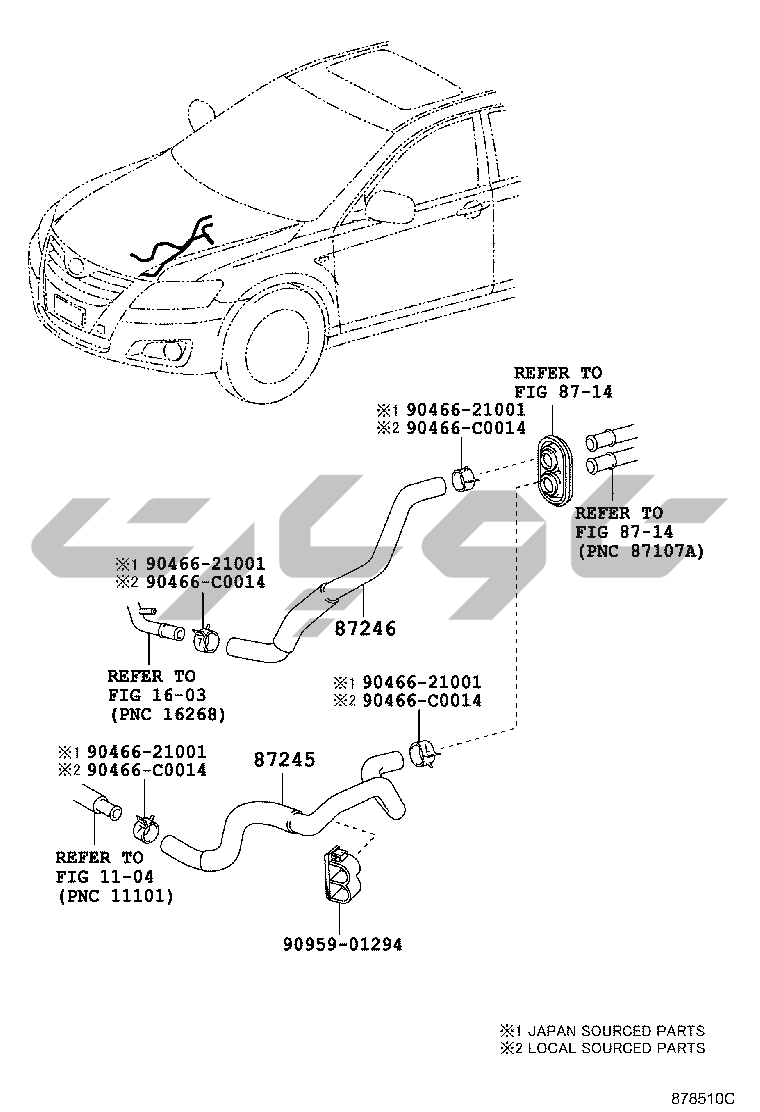 REFER TO
FIG 87-14

※1 90466-21001
※2 90466-C0014

REFER TO
FIG 87-14
(PNC 87107A)

※1 90466-21001
※2 90466-C0014

87246

REFER TO
FIG 16-03
(PNC 16268)

※1 90466-21001
※2 90466-C0014

※1 90466-21001
※2 90466-C0014

87245

REFER TO
FIG 11-04
(PNC 11101)

90959-01294

※1 JAPAN SOURCED PARTS
※2 LOCAL SOURCED PARTS

878510C