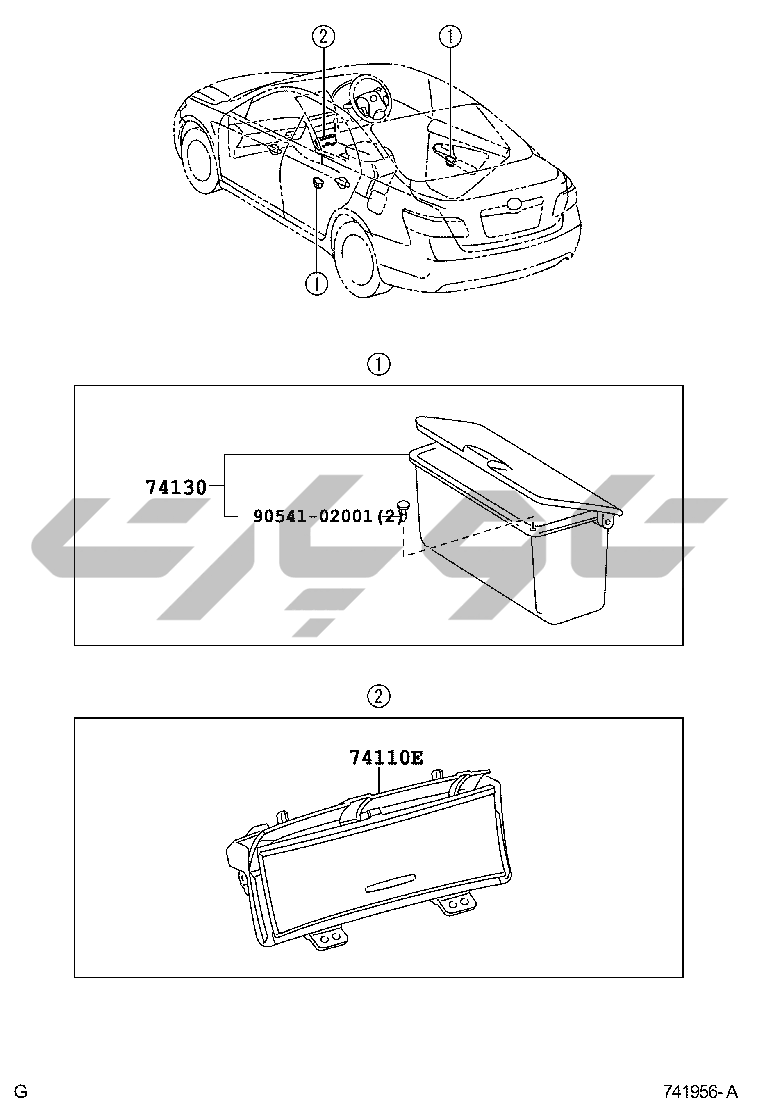 ②
①
①

①

74130
90541-02001(2)

②

74110E

G

741956-A