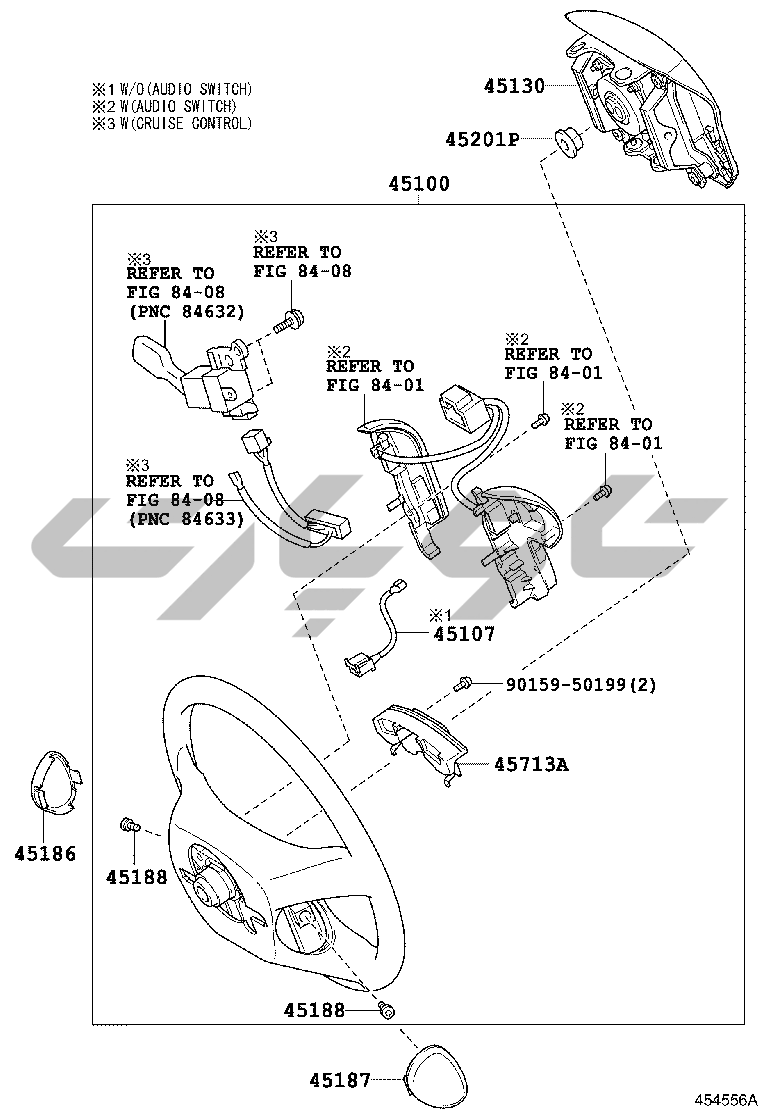 ※1 W/O(AUDIO SWITCH)
※2 W(AUDIO SWITCH)
※3 W(CRUISE CONTROL)

45130

45201P

45100

※3
REFER TO
FIG 84-08

※3
REFER TO
FIG 84-08
(PNC 84632)

※2
REFER TO
FIG 84-01

※2
REFER TO
FIG 84-01

※2
REFER TO
FIG 84-01

※3
REFER TO
FIG 84-08
(PNC 84633)

※1
45107

90159-50199(2)

45713A

45186

45188

45188

45187

454556A